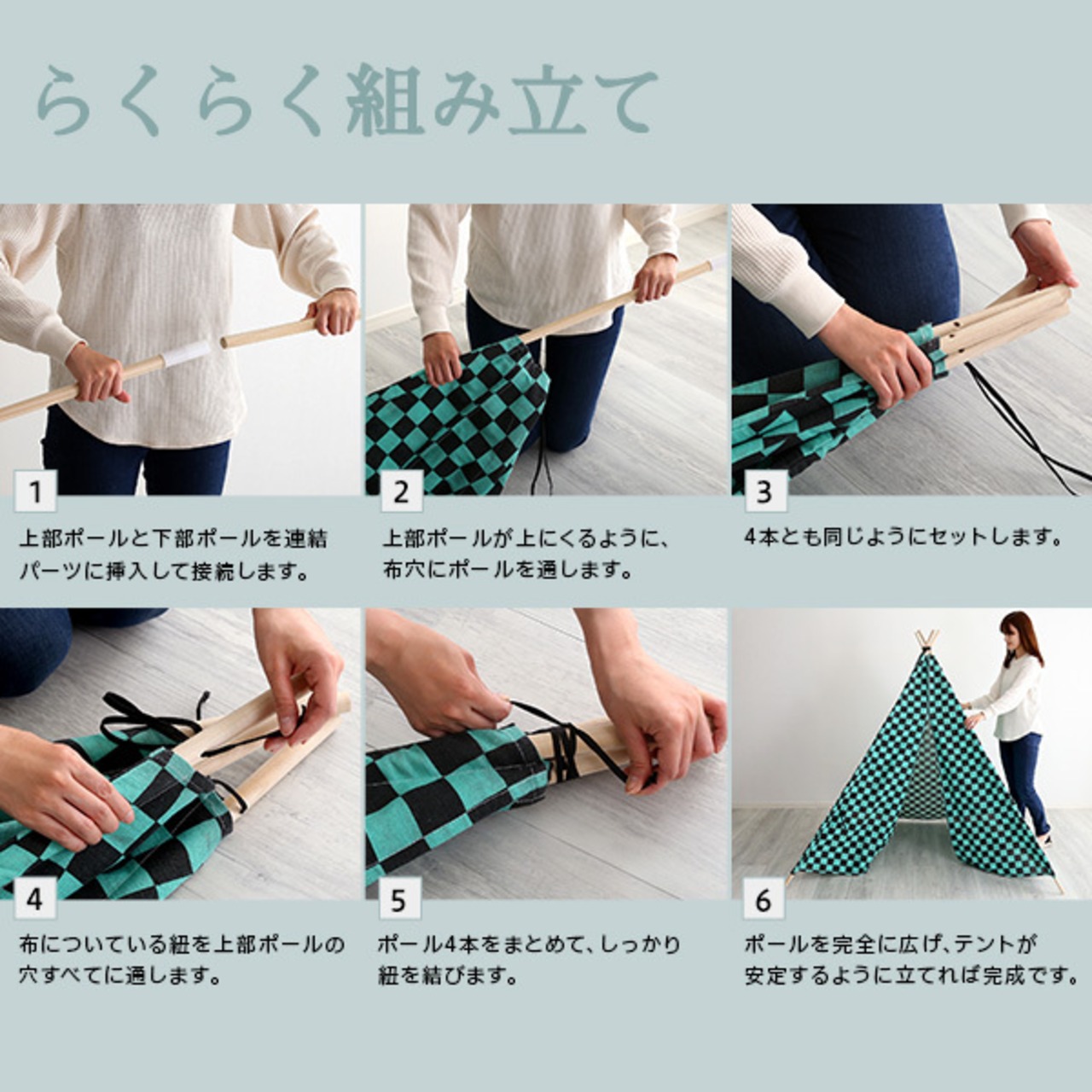 らくらく組み立て

1

上部ポールと下部ポールを連結パーツに挿入して接続します。

2

上部ポールが上にくるように、布穴にポールを通します。

3

4本とも同じようにセットします。

4

布についている紐を上部ポールの穴すべてに通します。

5

ポール4本をまとめて、しっかり紐を結びます。

6

ポールを完全に広げ、テントが安定するように立てれば完成です。