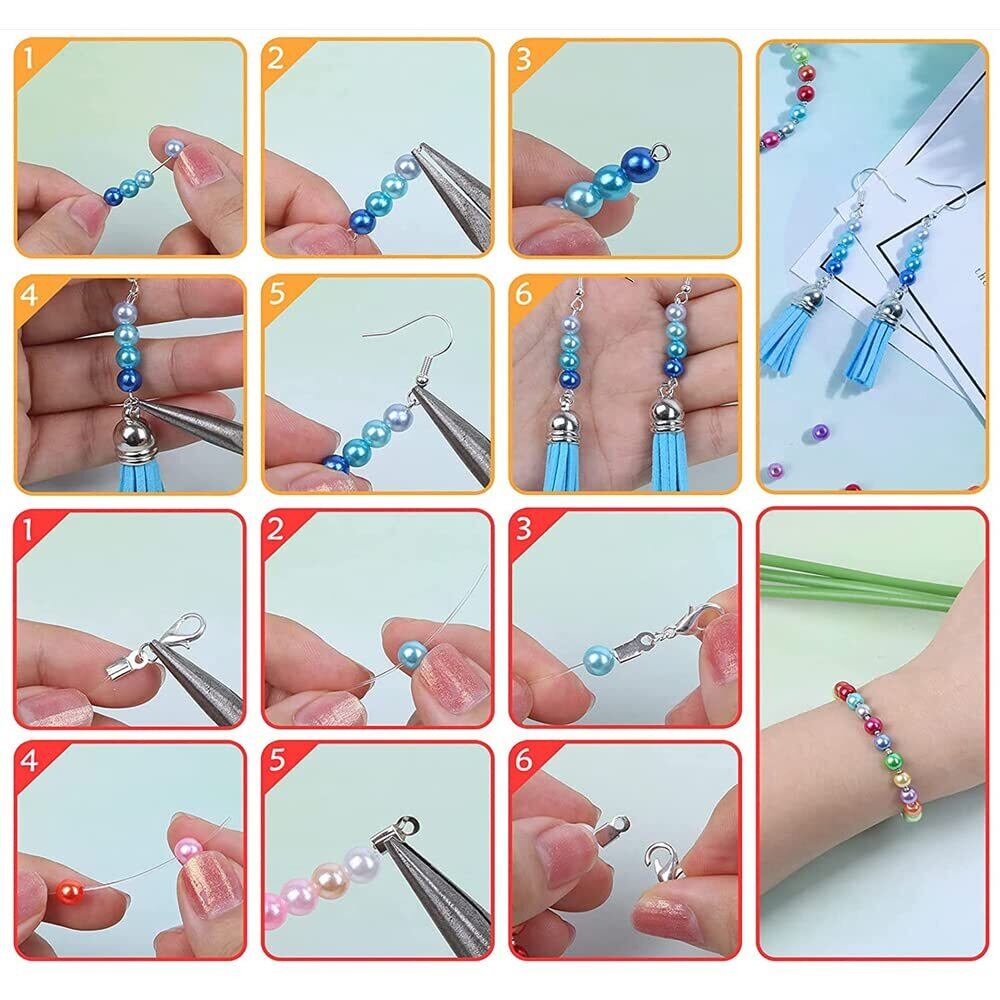 1
2
3
4
5
6
1
2
3
4
5
6