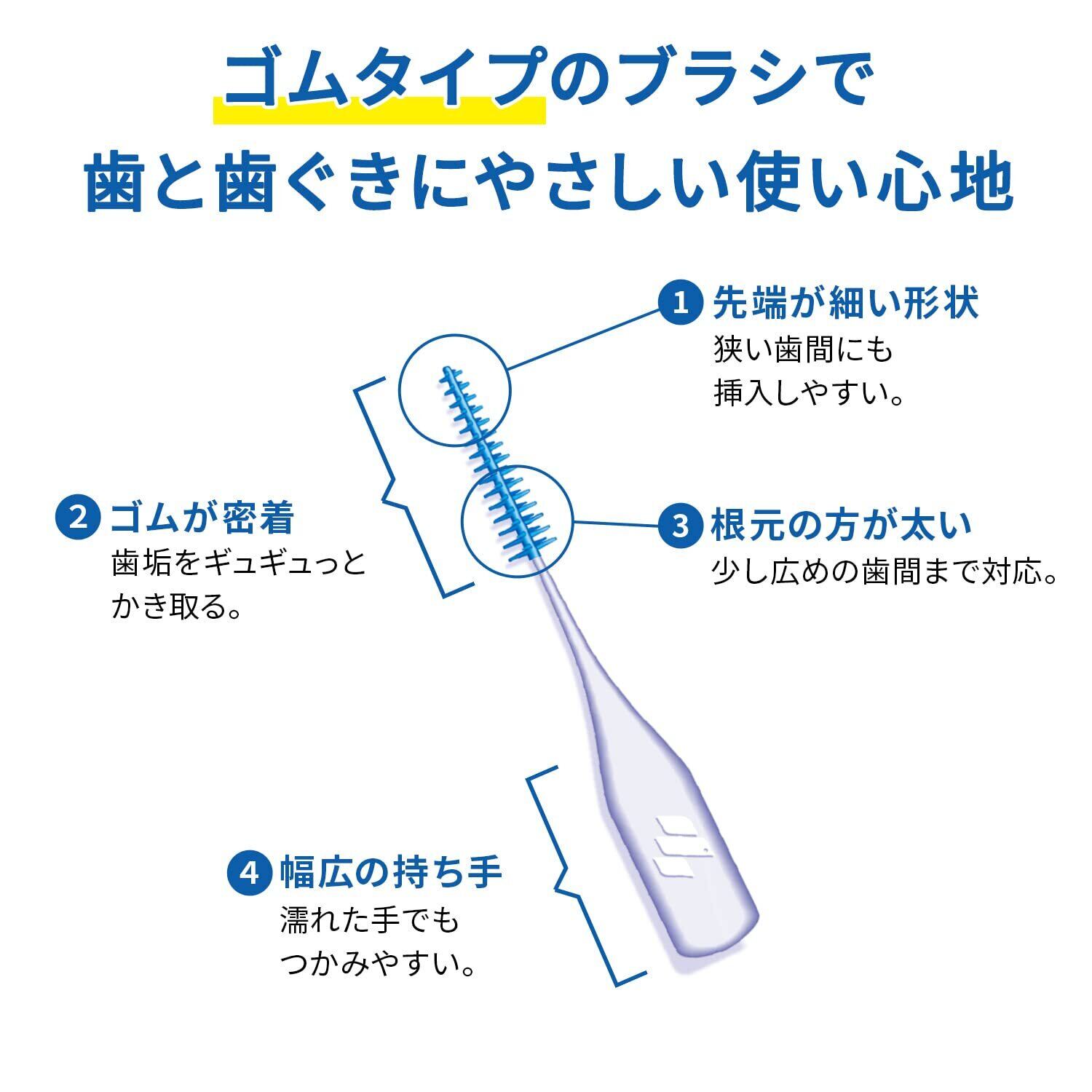 ゴムタイプのブラシで
歯と歯ぐきにやさしい使い心地

1 先端が細い形状
狭い歯間にも
挿入しやすい。

2 ゴムが密着
歯垢をギュギュっと
かき取る。

3 根元の方が太い
少し広めの歯間まで対応。

4 幅広の持ち手
濡れた手でも
つかみやすい。