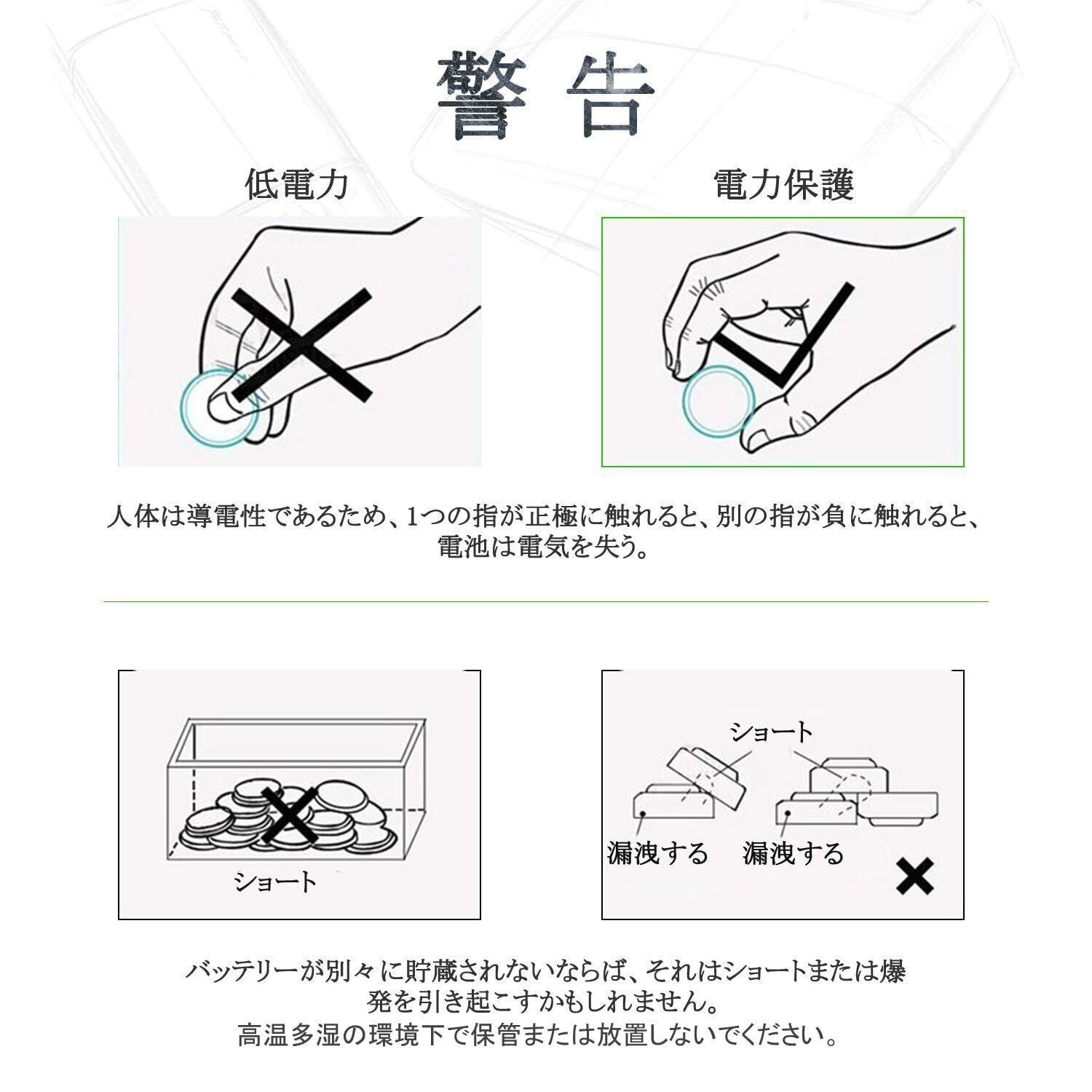 警告

低電力

電力保護

人体は導電性であるため、1つの指が正極に触れると、別の指が負に触れると、電池は電気を失う。

ショート

ショート

漏洩する　漏洩する

バッテリーが別々に貯蔵されないならば、それはショートまたは爆発を引き起こすかもしれません。
高温多湿の環境下で保管または放置しないでください。