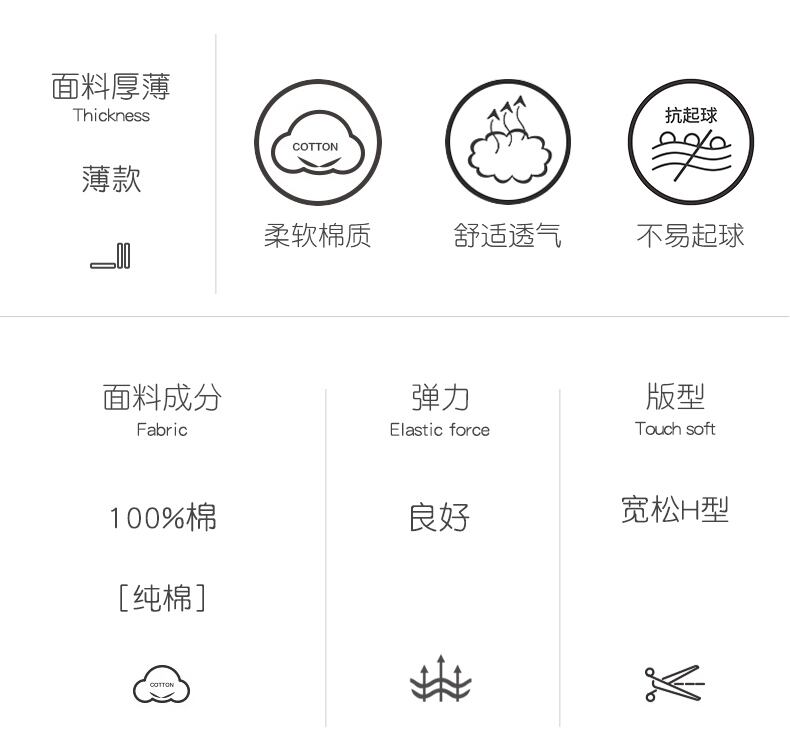 面料厚薄
Thickness

薄款

COTTON

柔软棉质

舒适透气

抗起球

不易起球

面料成分
Fabric

100%棉

[纯棉]

COTTON

弹力
Elastic force

良好

版型
Touch soft

宽松H型