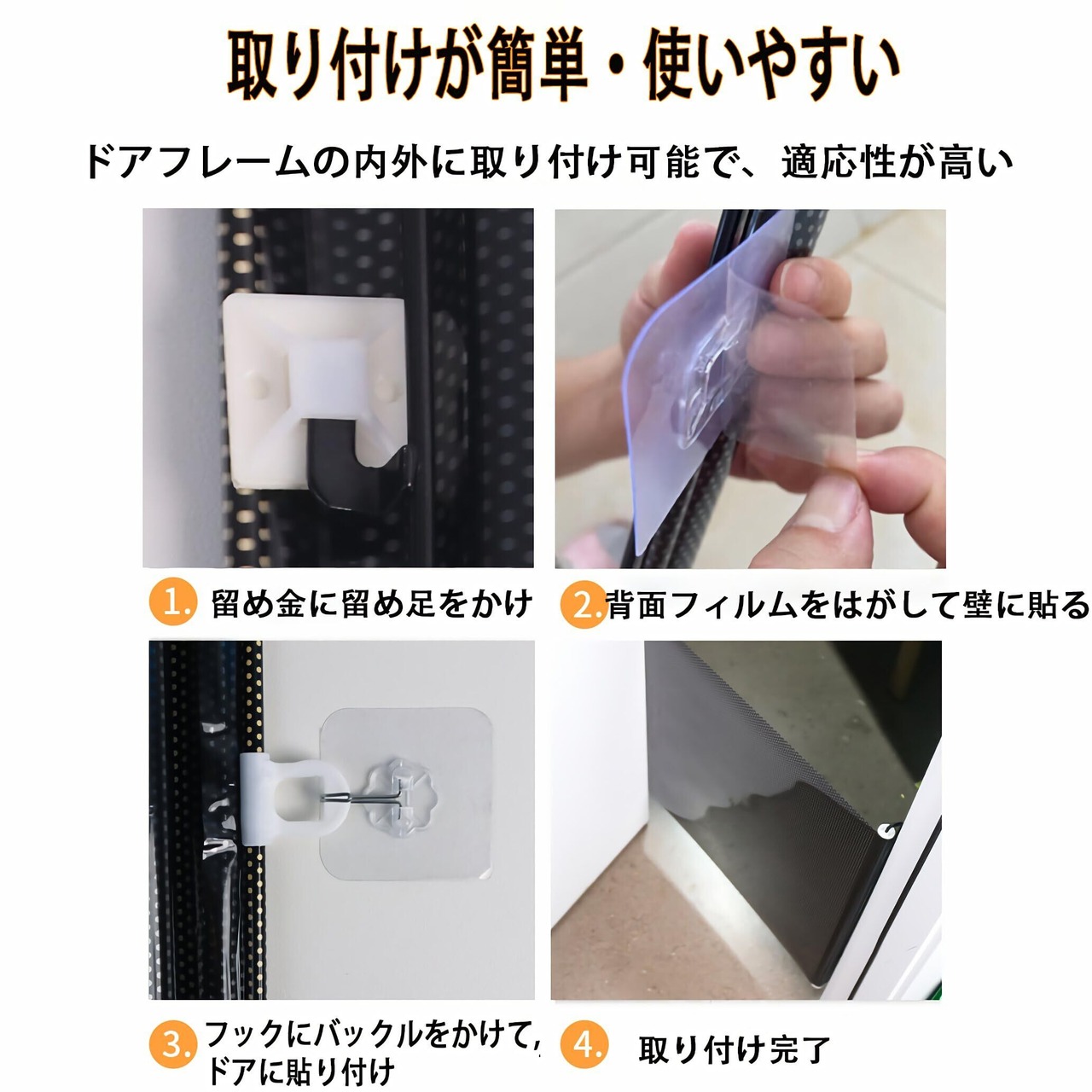 取り付けが簡単・使いやすい

ドアフレームの内外に取り付け可能で、適応性が高い

1. 留め金に留め足をかけ

2. 背面フィルムをはがして壁に貼る

3. フックにバックルをかけて, ドアに貼り付け

4. 取り付け完了