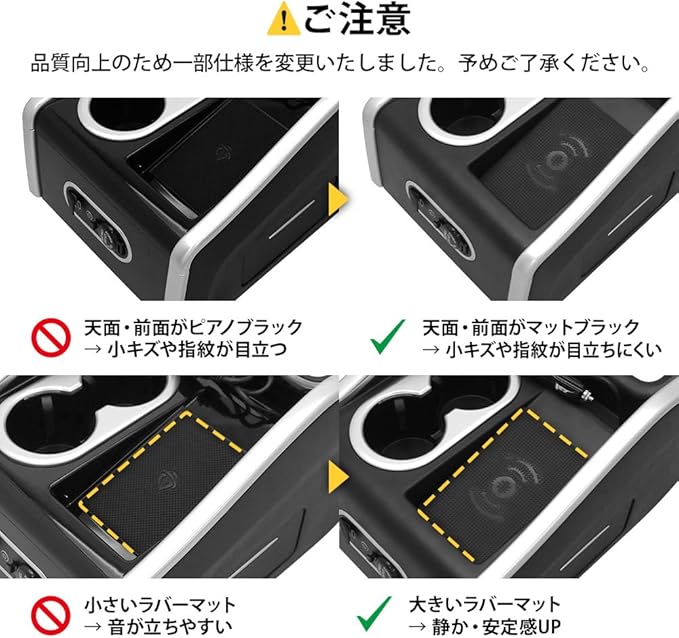 ご注意

品質向上のため一部仕様を変更いたしました。予めご了承ください。

天面・前面がピアノブラック
→ 小キズや指紋が目立つ

天面・前面がマットブラック
→ 小キズや指紋が目立ちにくい

小さいラバーマット
→ 音が立ちやすい

大きいラバーマット
→ 静か・安定感UP