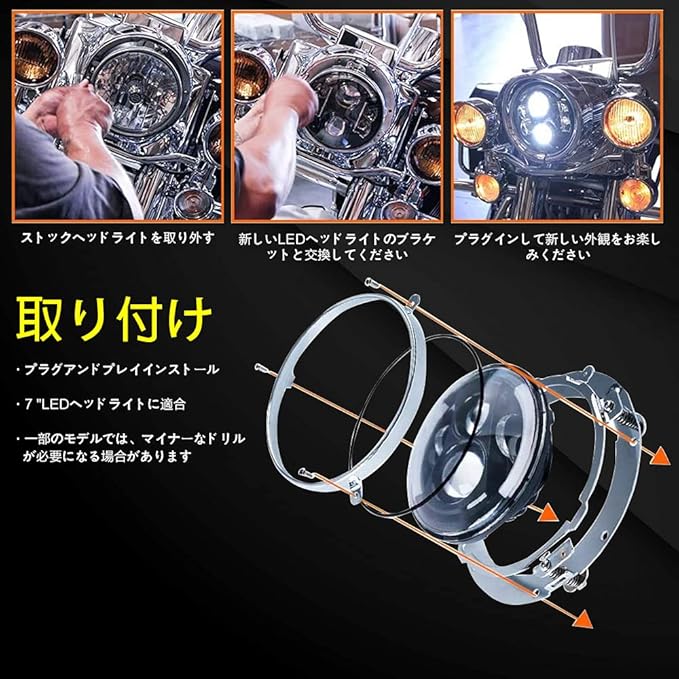 ストックヘッドライトを取り外す

新しいLEDヘッドライトのブラケットと交換してください

プラグインして新しい外観をお楽しみください

取り付け

・プラグアンドプレイインストール

・7 "LEDヘッドライトに適合

・一部のモデルでは、マイナーなドリルが必要になる場合があります