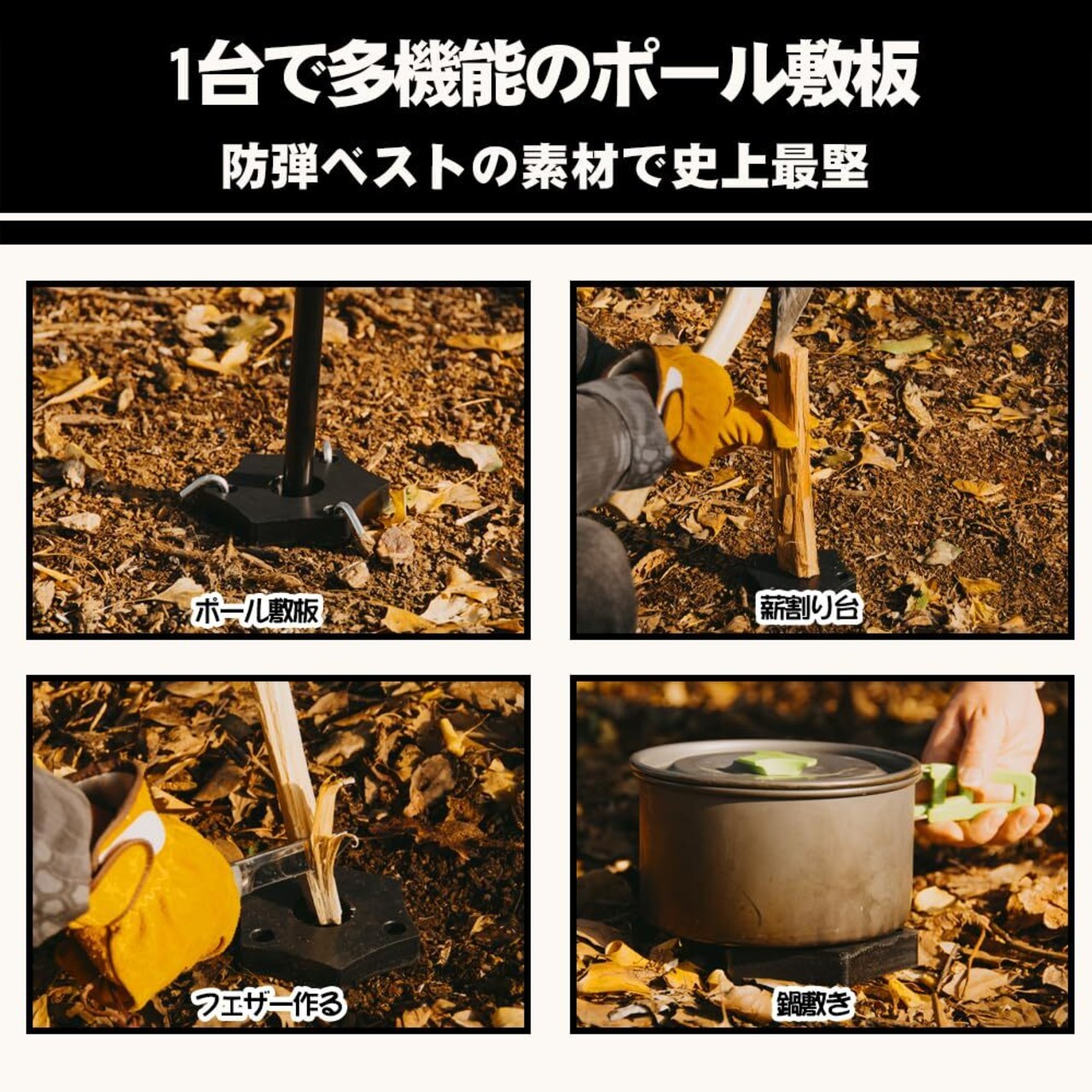 1台で多機能のポール敷板

防弾ベストの素材で史上最堅

ポール敷板

薪割り台

フェザー作る

鍋敷き