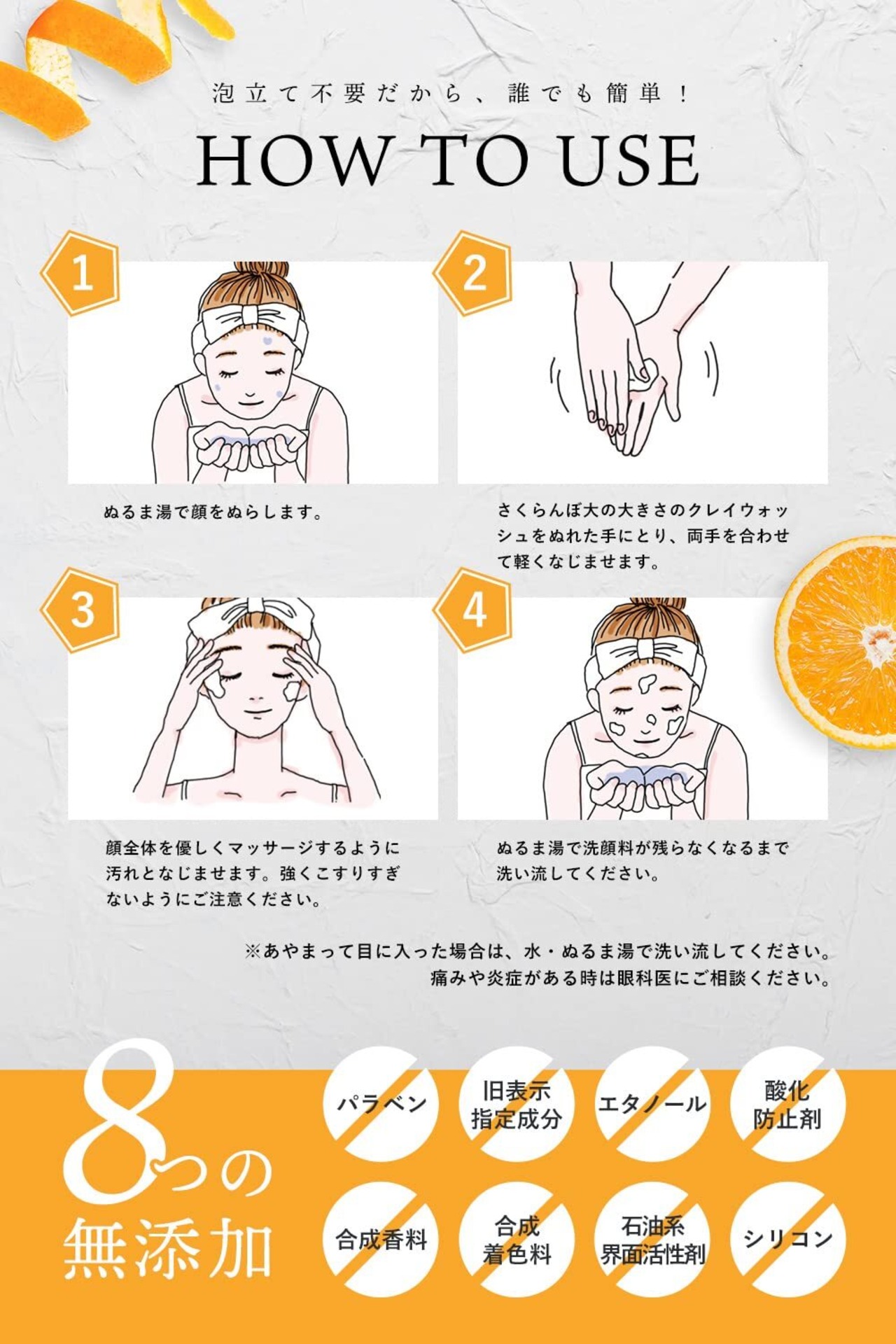 泡立て不要だから、誰でも簡単！

HOW TO USE

1

ぬるま湯で顔をぬらします。

2

さくらんぼ大の大きさのクレイウォッシュをぬれた手にとり、両手を合わせて軽くなじませます。

3

顔全体を優しくマッサージするように汚れとなじませます。強くこすりすぎないようにご注意ください。

4

ぬるま湯で洗顔料が残らなくなるまで洗い流してください。

※あやまって目に入った場合は、水・ぬるま湯で洗い流してください。
痛みや炎症がある時は眼科医にご相談ください。

8つの無添加

パラベン

旧表示指定成分

エタノール

酸化防止剤

合成香料

合成着色料

石油系界面活性剤

シリコン