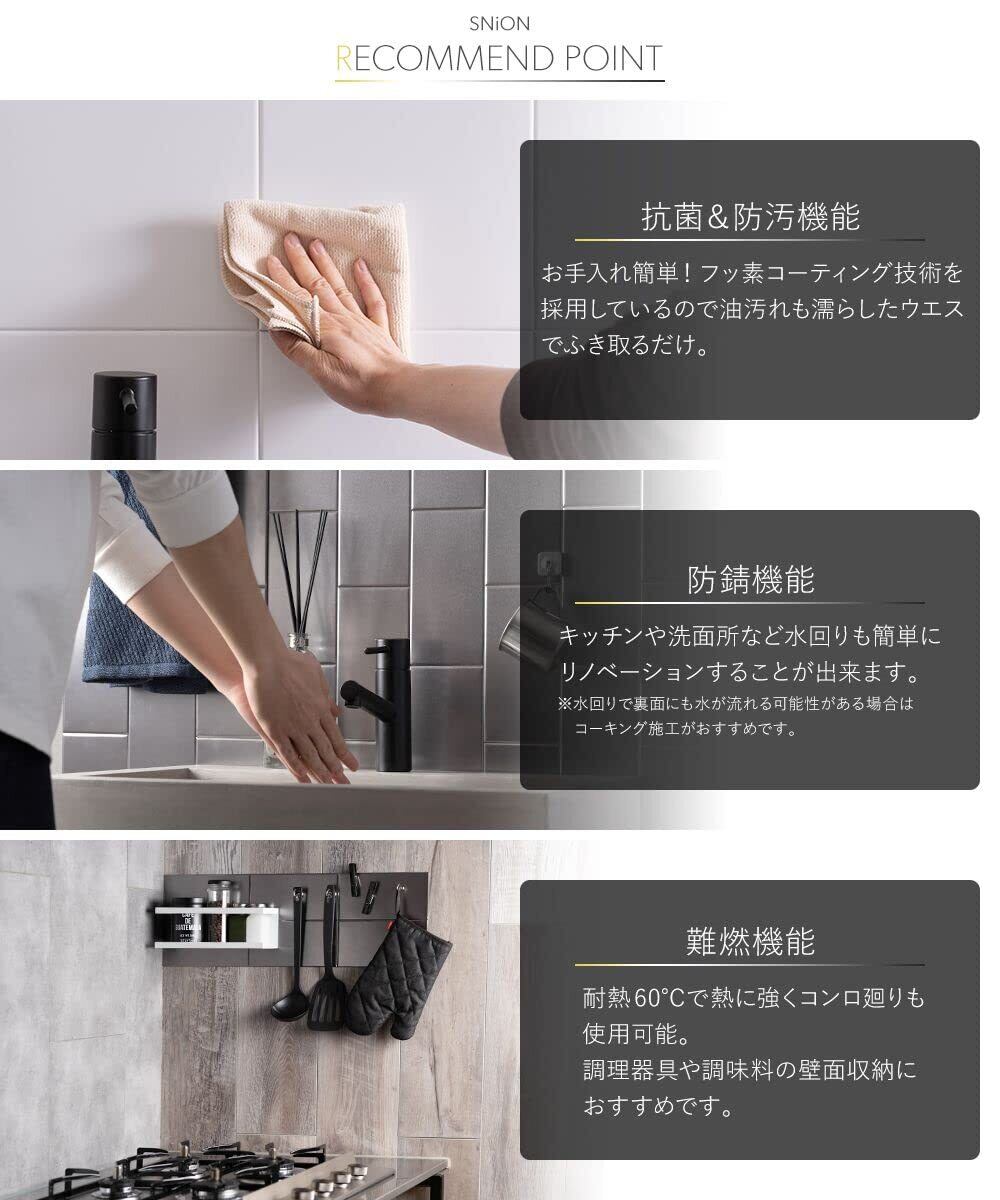 SNiON
RECOMMEND POINT

抗菌&防汚機能

お手入れ簡単！フッ素コーティング技術を採用しているので油汚れも濡らしたウエスでふき取るだけ。

防錆機能

キッチンや洗面所など水回りも簡単にリノベーションすることが出来ます。
※水回りで裏面にも水が流れる可能性がある場合はコーキング施工がおすすめです。

難燃機能

耐熱60°Cで熱に強くコンロ廻りも使用可能。
調理器具や調味料の壁面収納におすすめです。