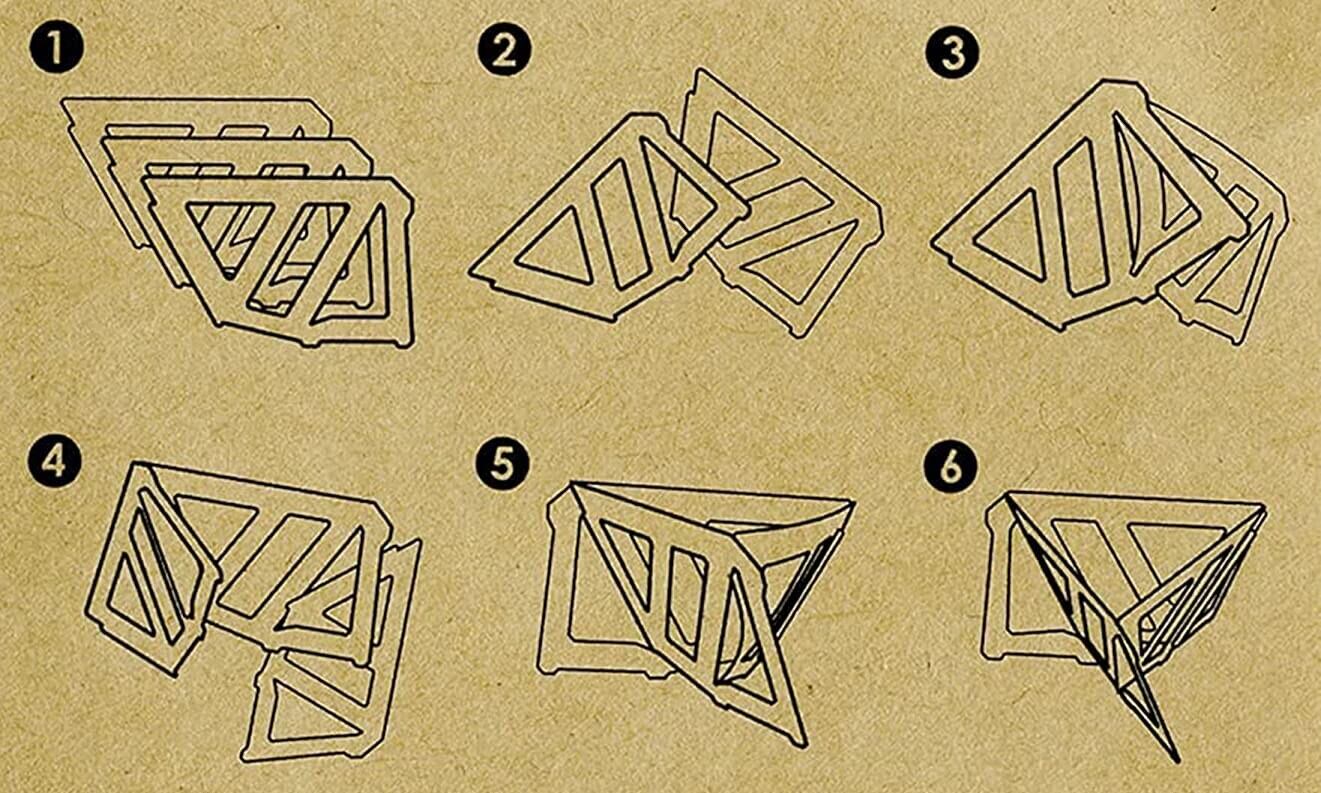 1

2

3

4

5

6