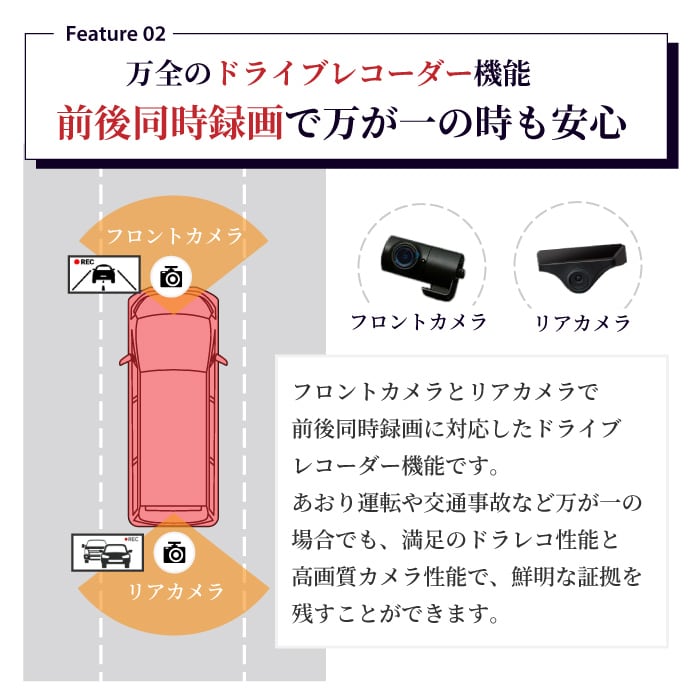 Feature 02

万全のドライブレコーダー機能
前後同時録画で万が一の時も安心

フロントカメラ

REC

REC

リアカメラ

フロントカメラ

リアカメラ

フロントカメラとリアカメラで前後同時録画に対応したドライブレコーダー機能です。
あおり運転や交通事故など万が一の場合でも、満足のドラレコ性能と高画質カメラ性能で、鮮明な証拠を残すことができます。