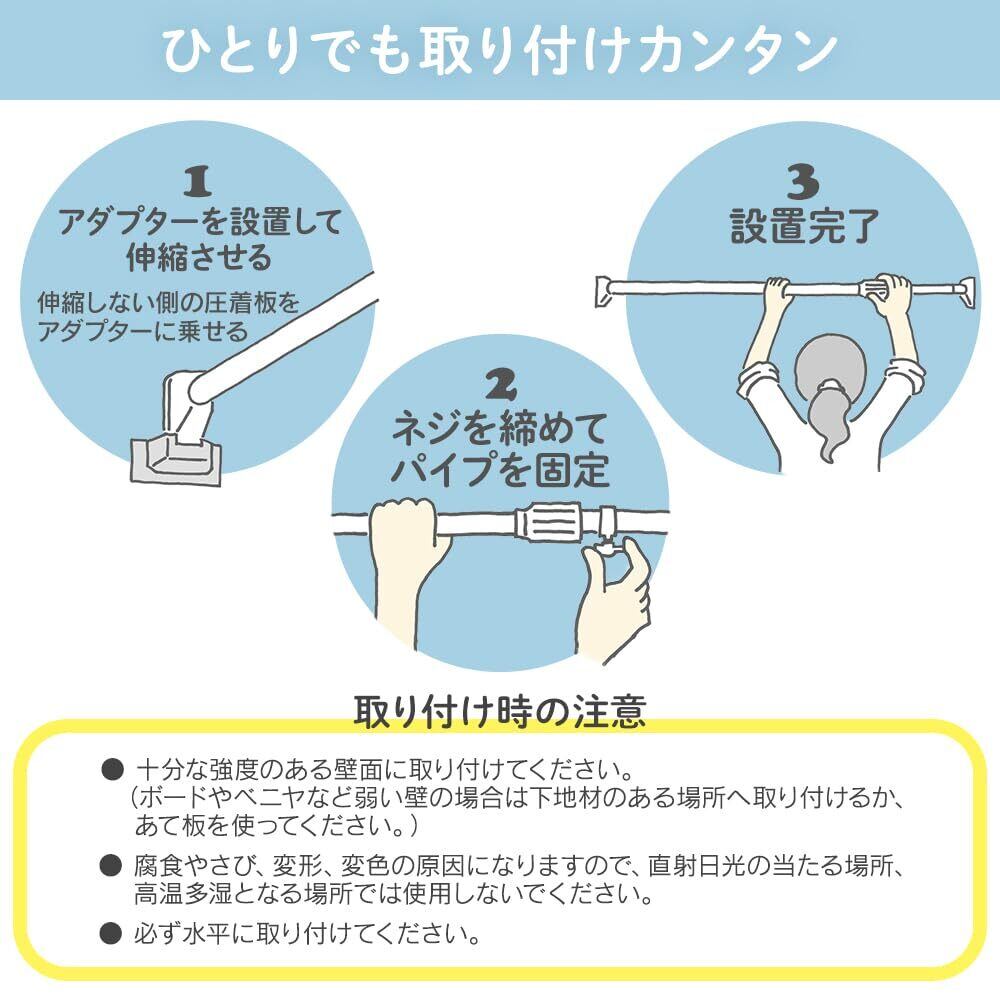 ひとりでも取り付けカンタン

1
アダプターを設置して伸縮させる
伸縮しない側の圧着板をアダプターに乗せる

2
ネジを締めてパイプを固定

3
設置完了

取り付け時の注意

● 十分な強度のある壁面に取り付けてください。
（ボードやベニヤなど弱い壁の場合は下地材のある場所へ取り付けるか、あて板を使ってください。）

● 腐食やさび、変形、変色の原因になりますので、直射日光の当たる場所、高温多湿となる場所では使用しないでください。

● 必ず水平に取り付けてください。