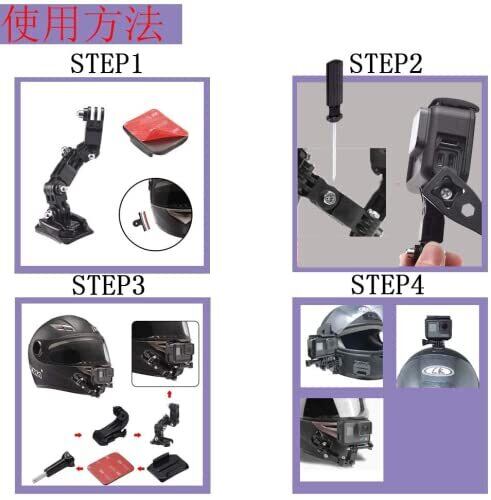 使用方法

STEP1

STEP2

STEP3

STEP4