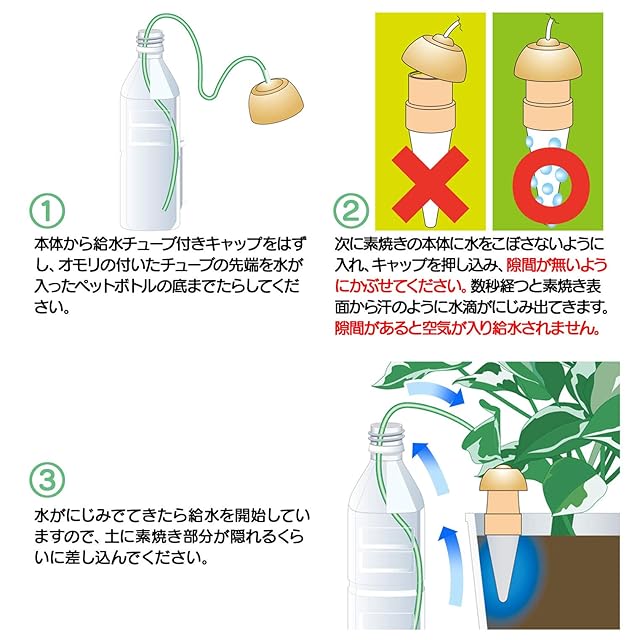 ①
本体から給水チューブ付きキャップをはずし、オモリの付いたチューブの先端を水が入ったペットボトルの底までたらしてください。

②
次に素焼きの本体に水をこぼさないように入れ、キャップを押し込み、隙間が無いようにかぶせてください。数秒経つと素焼き表面から汗のように水滴がにじみ出てきます。隙間があると空気が入り給水されません。

③
水がにじみでてきたら給水を開始していますので、土に素焼き部分が隠れるくらいに差し込んでください。