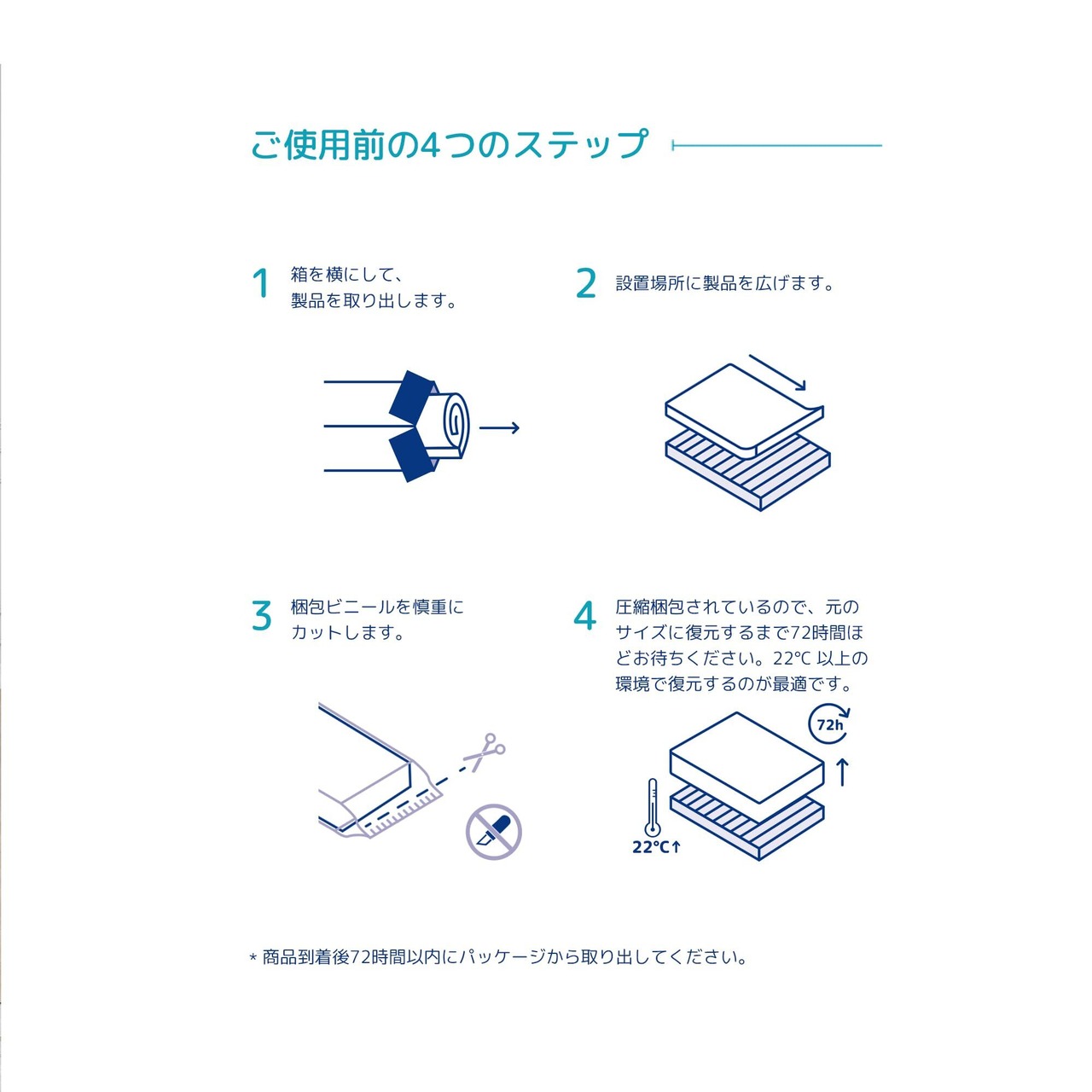 ご使用前の4つのステップ

1 箱を横にして、製品を取り出します。

2 設置場所に製品を広げます。

3 梱包ビニールを慎重にカットします。

4 圧縮梱包されているので、元のサイズに復元するまで72時間ほどお待ちください。22℃ 以上の環境で復元するのが最適です。

72h

22℃↑

* 商品到着後72時間以内にパッケージから取り出してください。