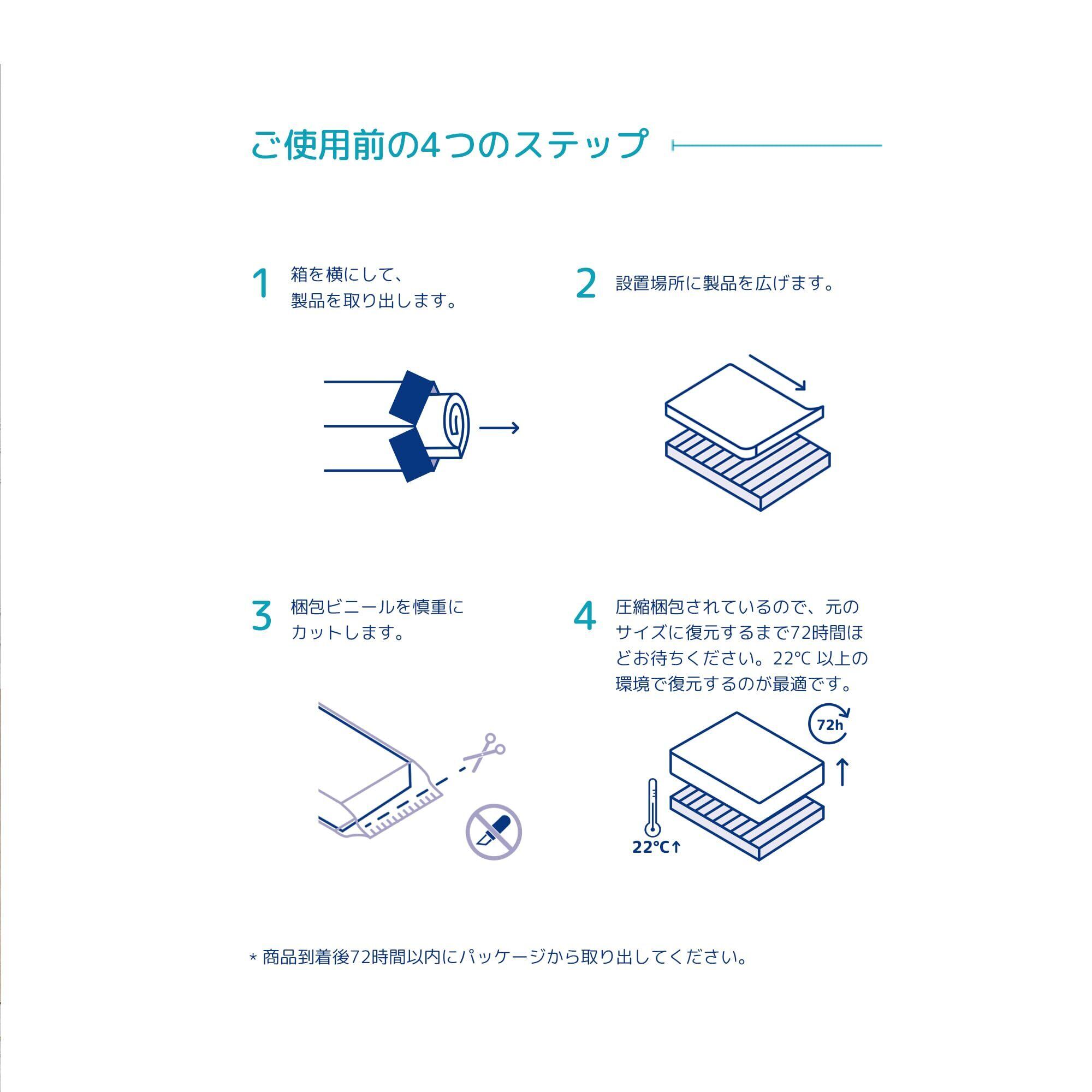 ご使用前の4つのステップ

1 箱を横にして、製品を取り出します。

2 設置場所に製品を広げます。

3 梱包ビニールを慎重にカットします。

4 圧縮梱包されているので、元のサイズに復元するまで72時間ほどお待ちください。22℃ 以上の環境で復元するのが最適です。

72h

22℃↑

* 商品到着後72時間以内にパッケージから取り出してください。