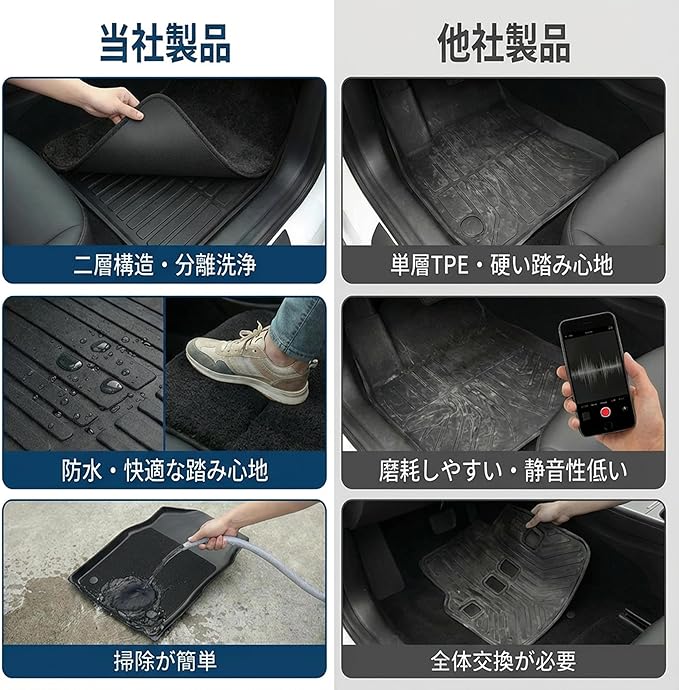 当社製品

二層構造・分離洗浄

防水・快適な踏み心地

掃除が簡単

他社製品

単層TPE・硬い踏み心地

磨耗しやすい・静音性低い

全体交換が必要