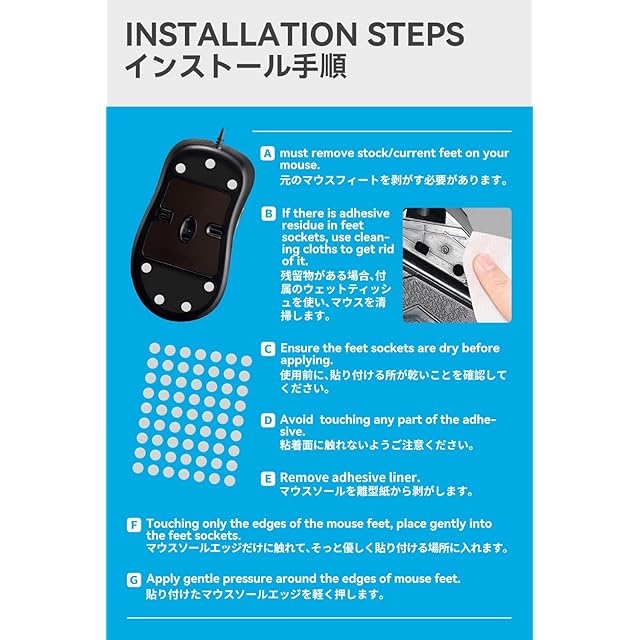 INSTALLATION STEPS
インストール手順

A must remove stock/current feet on your mouse.
元のマウスフィートを剥がす必要があります。

B If there is adhesive residue in feet sockets, use cleaning cloths to get rid of it.
残留物がある場合、付属のウェットティッシュを使い、マウスを清掃します。

C Ensure the feet sockets are dry before applying.
使用前に、貼り付ける所が乾いことを確認してください。

D Avoid touching any part of the adhesive.
粘着面に触れないようご注意ください。

E Remove adhesive liner.
マウスソールを離型紙から剥がします。

F Touching only the edges of the mouse feet, place gently into the feet sockets.
マウスソールエッジだけに触れて、そっと優しく貼り付ける場所に入れます。

G Apply gentle pressure around the edges of mouse feet.
貼り付けたマウスソールエッジを軽く押します。