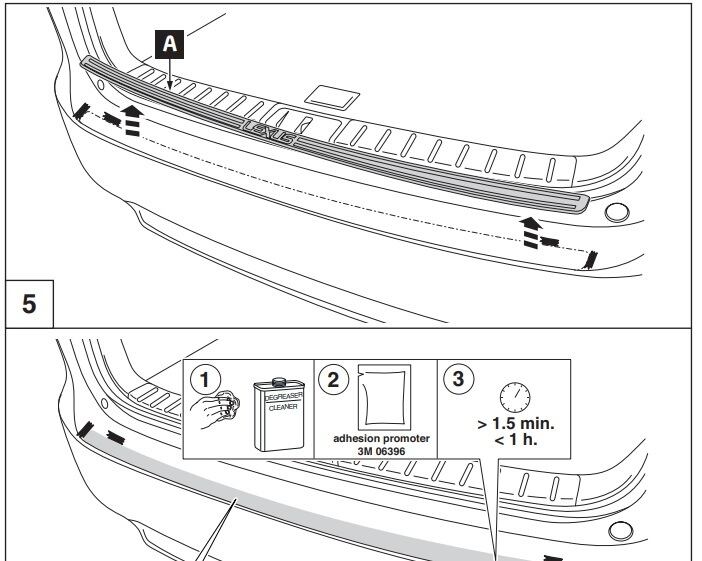 A

LEXUS

5

1

DEGREASER
CLEANER

2

adhesion promoter
3M 06396

3

> 1.5 min.
< 1 h.