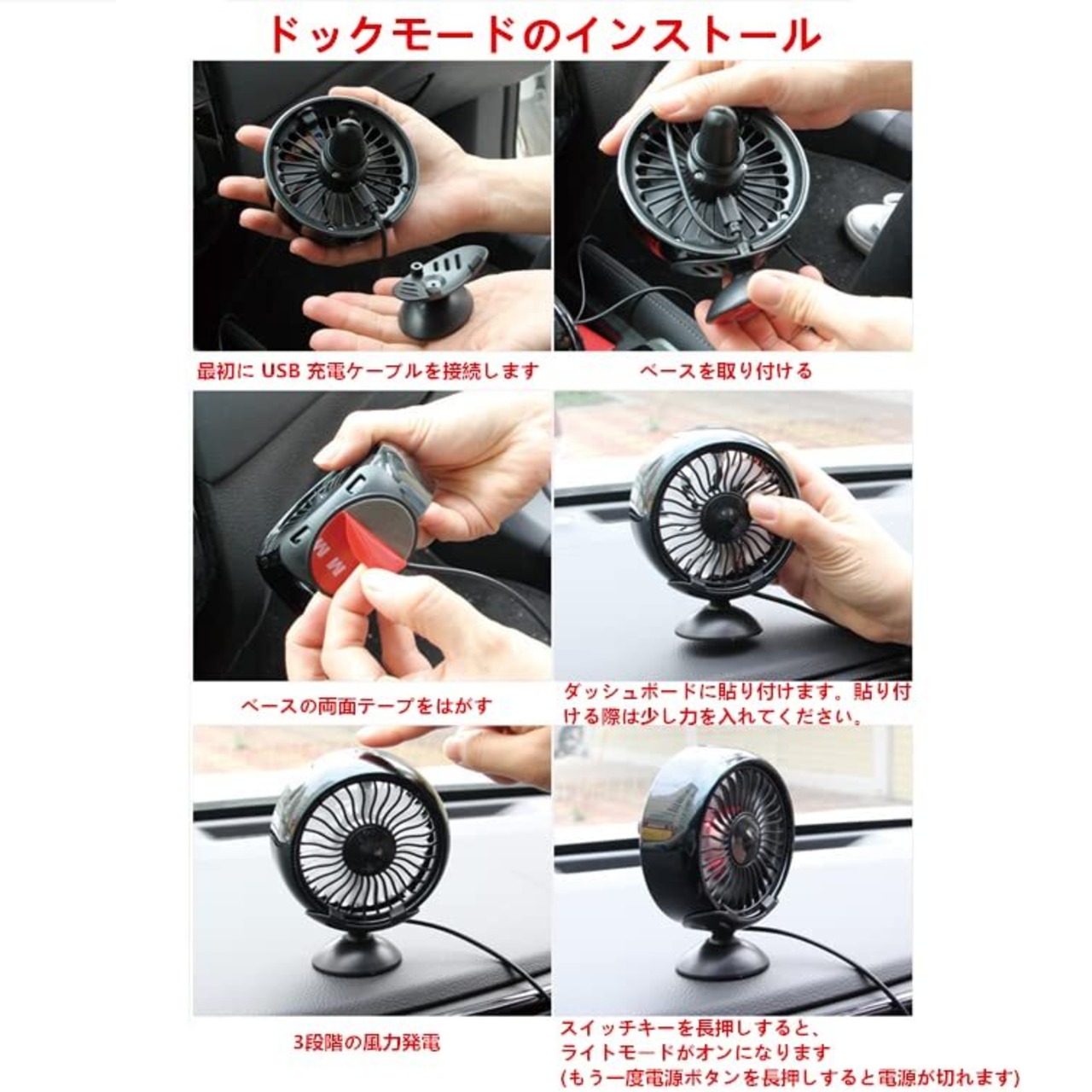 ドックモードのインストール

最初に USB 充電ケーブルを接続します

ベースを取り付ける

ベースの両面テープをはがす

ダッシュボードに貼り付けます。貼り付ける際は少し力を入れてください。

3段階の風力発電

スイッチキーを長押しすると、ライトモードがオンになります
(もう一度電源ボタンを長押しすると電源が切れます)