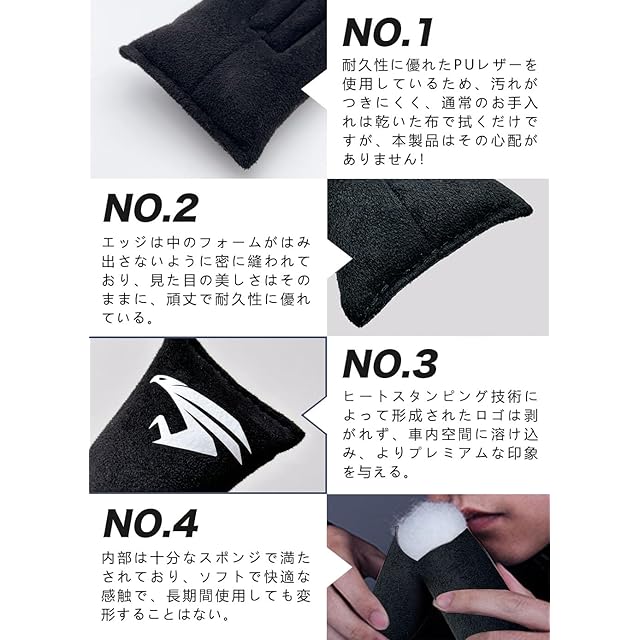 NO.1

耐久性に優れたPUレザーを使用しているため、汚れがつきにくく、通常のお手入れは乾いた布で拭くだけですが、本製品はその心配がありません!

NO.2

エッジは中のフォームがはみ出さないように密に縫われており、見た目の美しさはそのままに、頑丈で耐久性に優れている。

NO.3

ヒートスタンピング技術によって形成されたロゴは剥がれず、車内空間に溶け込み、よりプレミアムな印象を与える。

NO.4

内部は十分なスポンジで満たされており、ソフトで快適な感触で、長期間使用しても変形することはない。