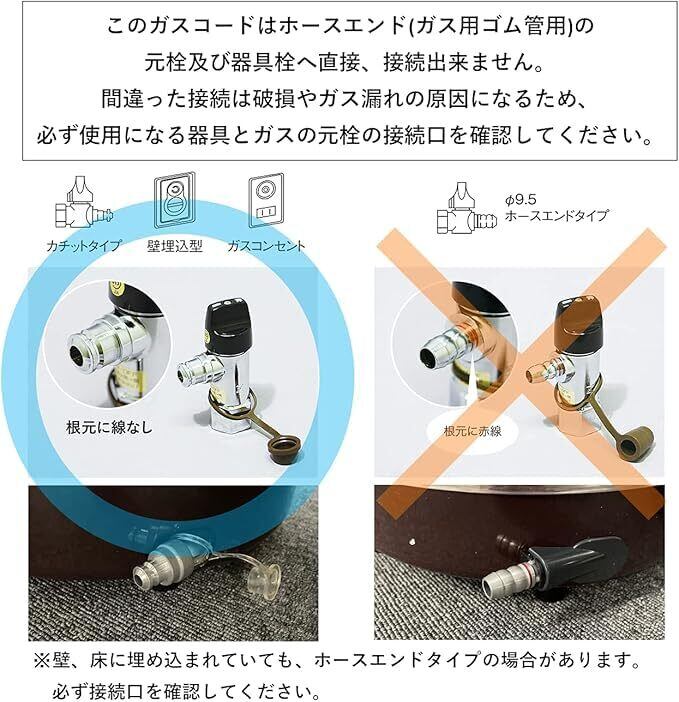 このガスコードはホースエンド(ガス用ゴム管用)の元栓及び器具栓へ直接、接続出来ません。
間違った接続は破損やガス漏れの原因になるため、必ず使用になる器具とガスの元栓の接続口を確認してください。

カチットタイプ
壁埋込型
ガスコンセント

φ9.5
ホースエンドタイプ

根元に線なし

根元に赤線

※壁、床に埋め込まれていても、ホースエンドタイプの場合があります。
必ず接続口を確認してください。