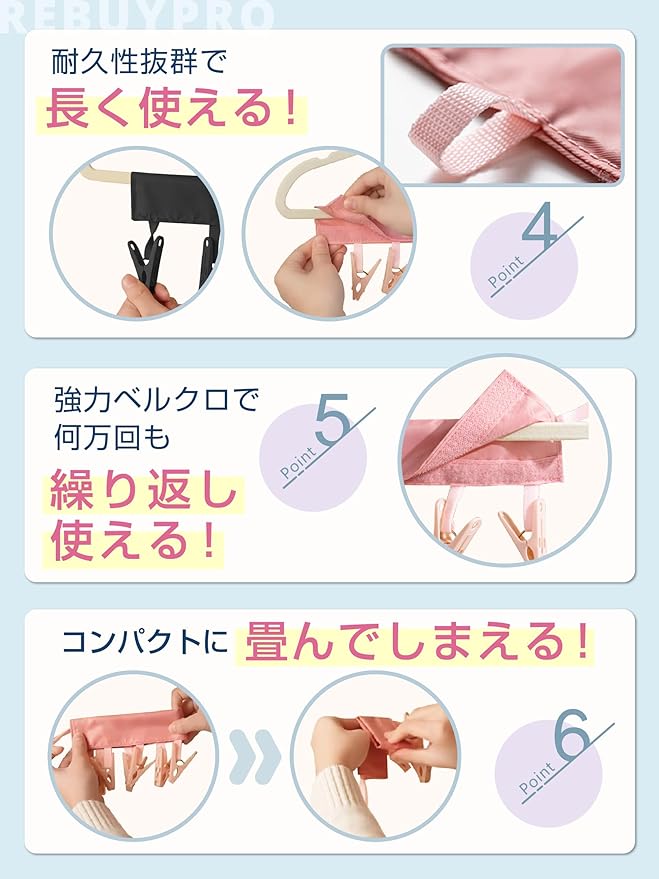 REBUYPRO

耐久性抜群で
長く使える！

Point 4

強力ベルクロで
何万回も
繰り返し
使える！

Point 5

コンパクトに 畳んでしまえる！

Point 6