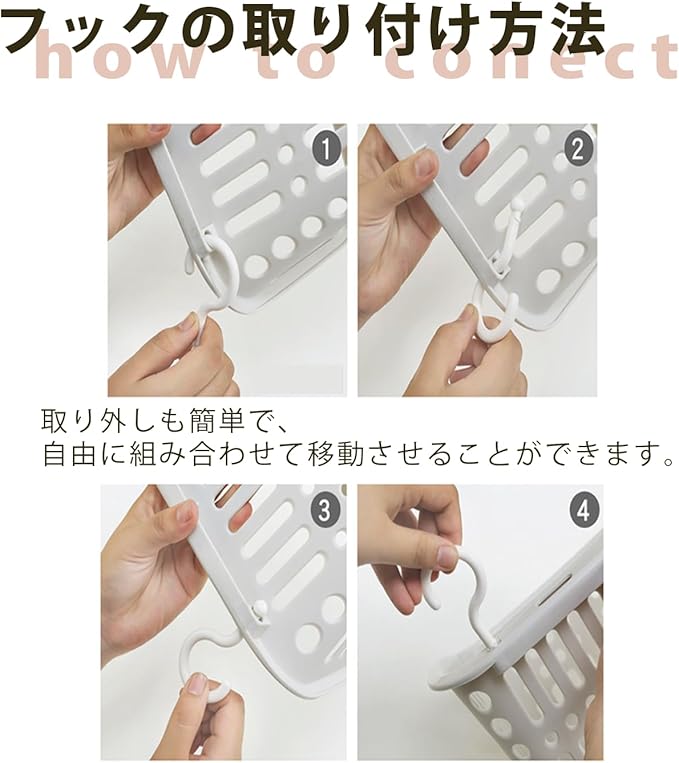 フックの取り付け方法
how to conect

1

2

取り外しも簡単で、
自由に組み合わせて移動させることができます。

3

4