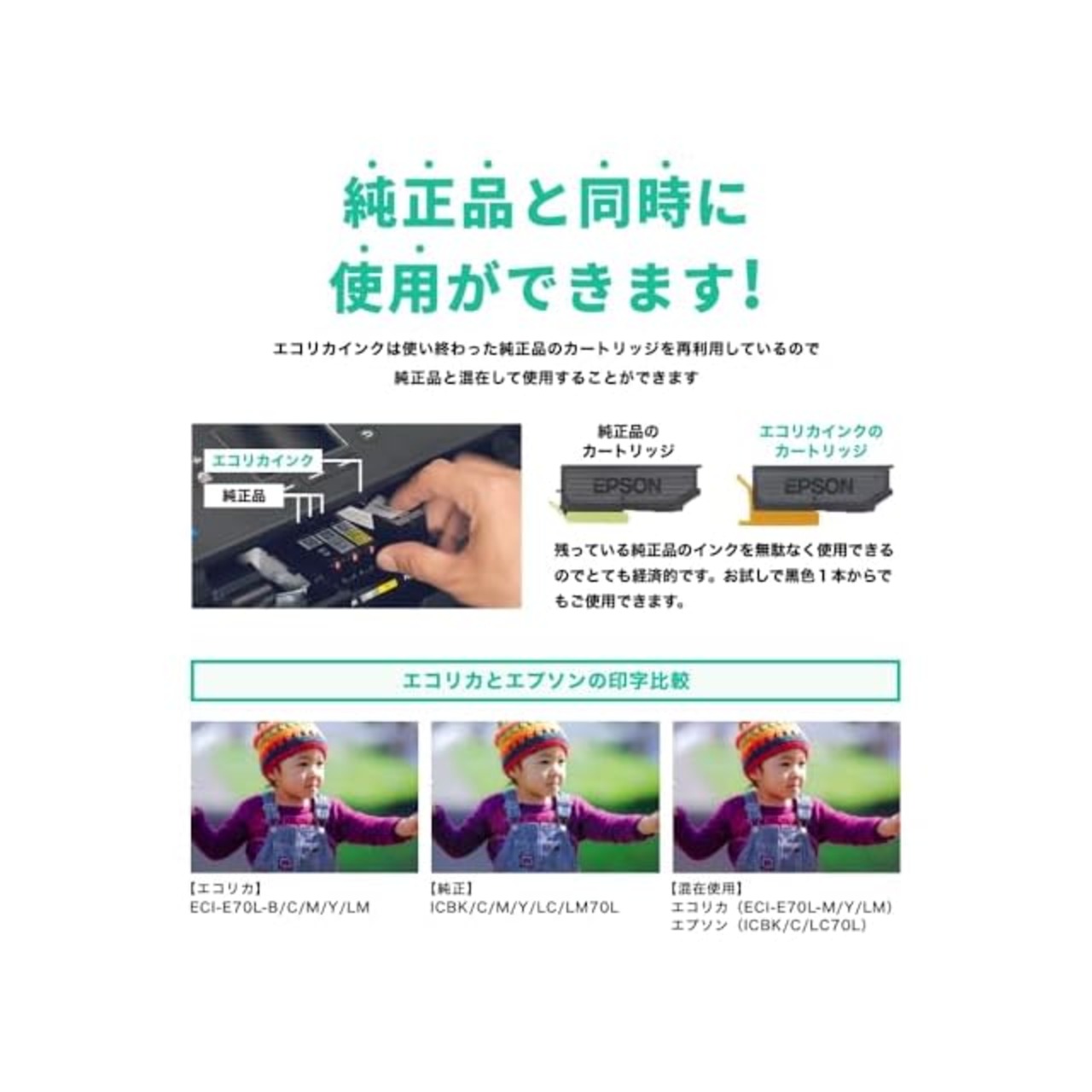 純正品と同時に
使用ができます!

エコリカインクは使い終わった純正品のカートリッジを再利用しているので
純正品と混在して使用することができます

エコリカインク

純正品

純正品の
カートリッジ

EPSON

エコリカインクの
カートリッジ

EPSON

残っている純正品のインクを無駄なく使用できるのでとても経済的です。お試しで黒色1本からでもご使用できます。

エコリカとエプソンの印字比較

【エコリカ】
ECI-E70L-B/C/M/Y/LM

【純正】
ICBK/C/M/Y/LC/LM70L

【混在使用】
エコリカ（ECI-E70L-M/Y/LM）
エプソン（ICBK/C/LC70L）