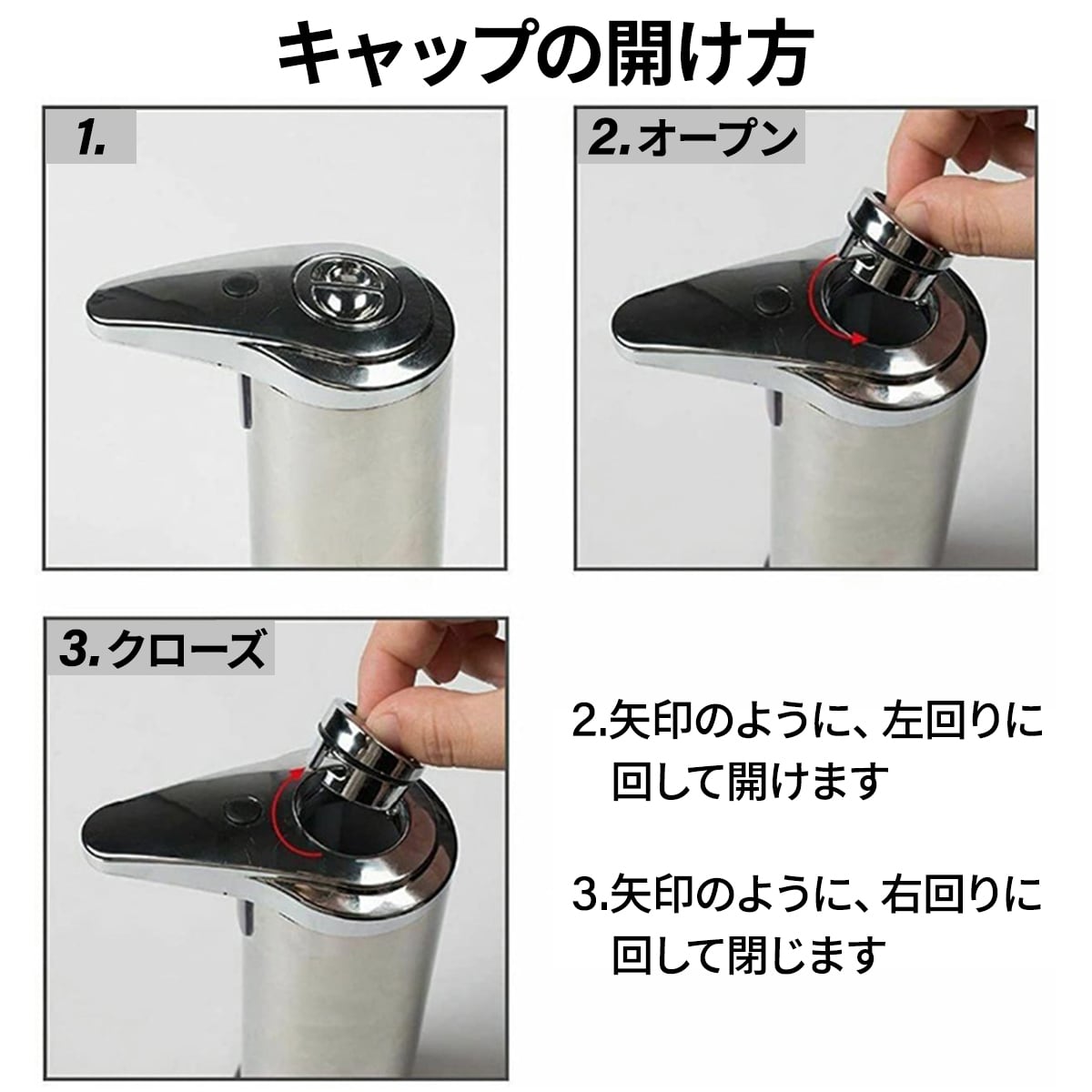 キャップの開け方

1.

2.オープン

3.クローズ

2.矢印のように、左回りに回して開けます

3.矢印のように、右回りに回して閉じます