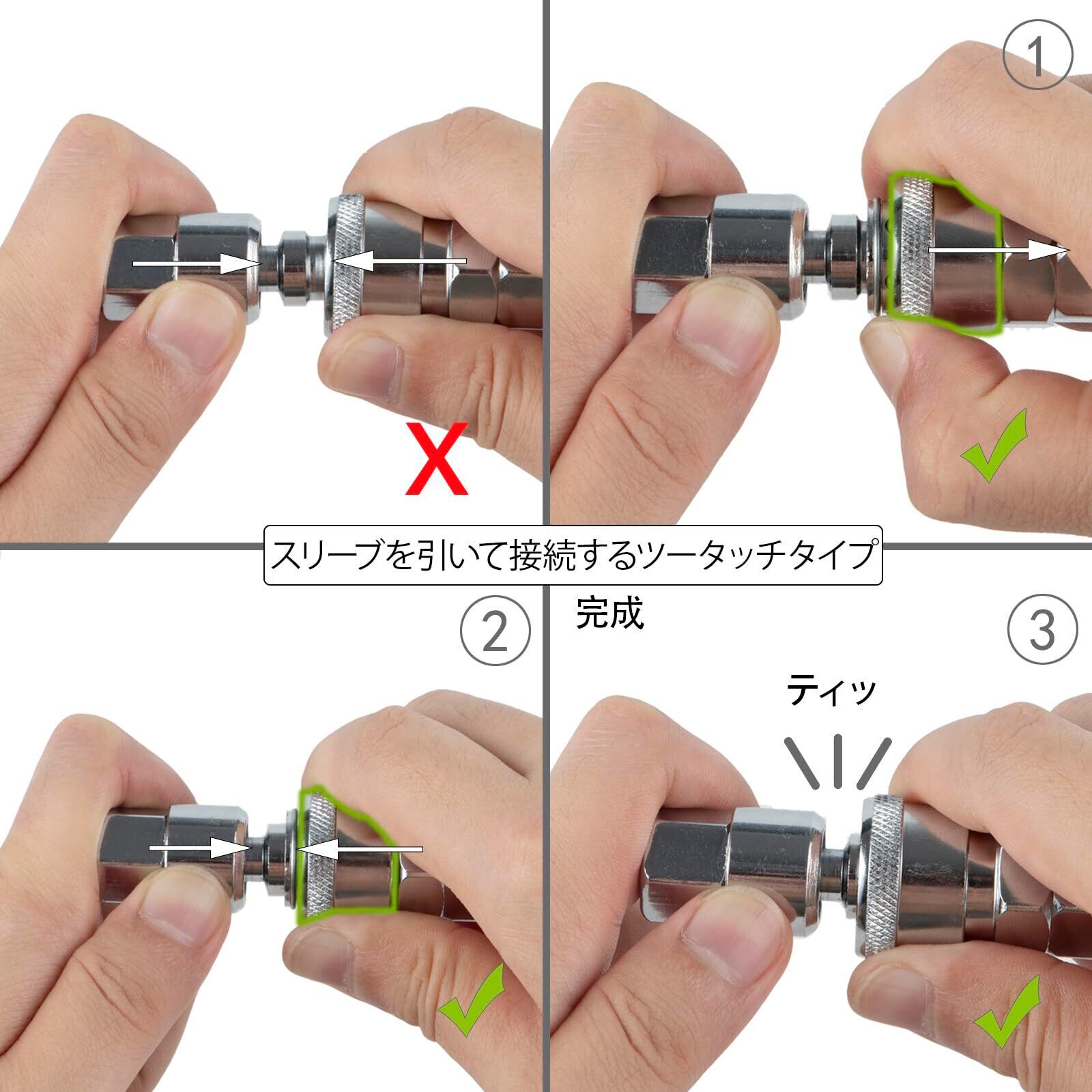 X

①

スリーブを引いて接続するツータッチタイプ

②

完成

③

ティッ