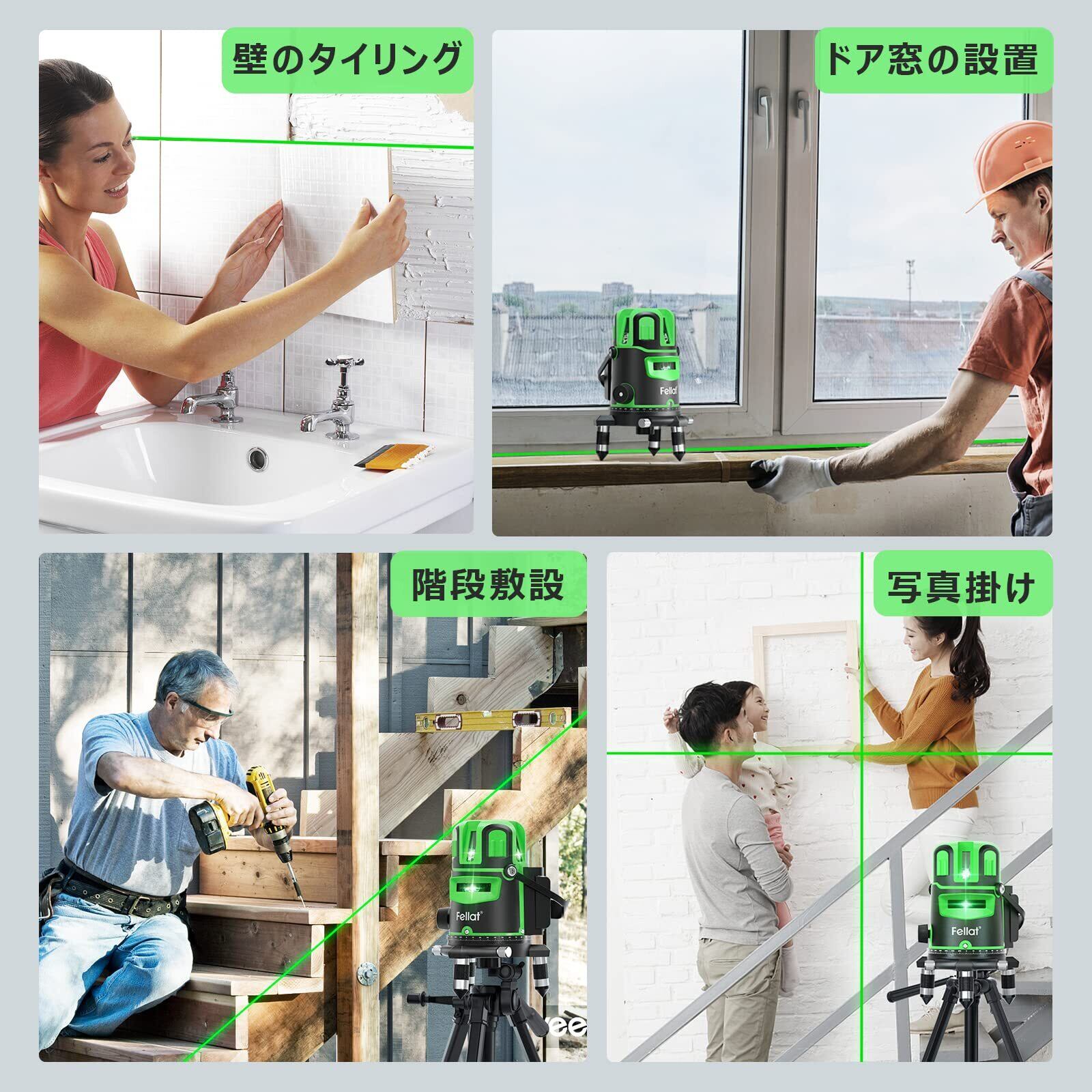 壁のタイリング

ドア窓の設置

Fellat

階段敷設

Fellat

写真掛け

Fellat