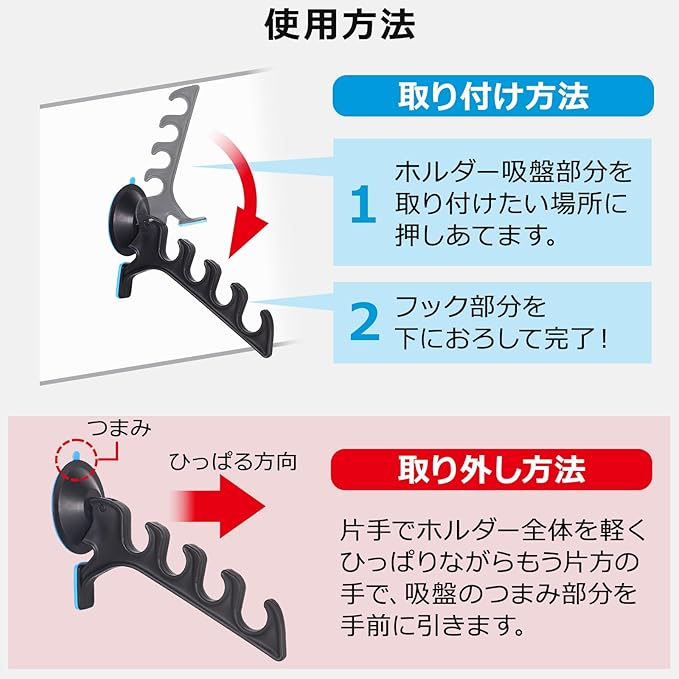 使用方法

取り付け方法

1 ホルダー吸盤部分を取り付けたい場所に押しあてます。

2 フック部分を下におろして完了！

つまみ

ひっぱる方向

取り外し方法

片手でホルダー全体を軽くひっぱりながらもう片方の手で、吸盤のつまみ部分を手前に引きます。