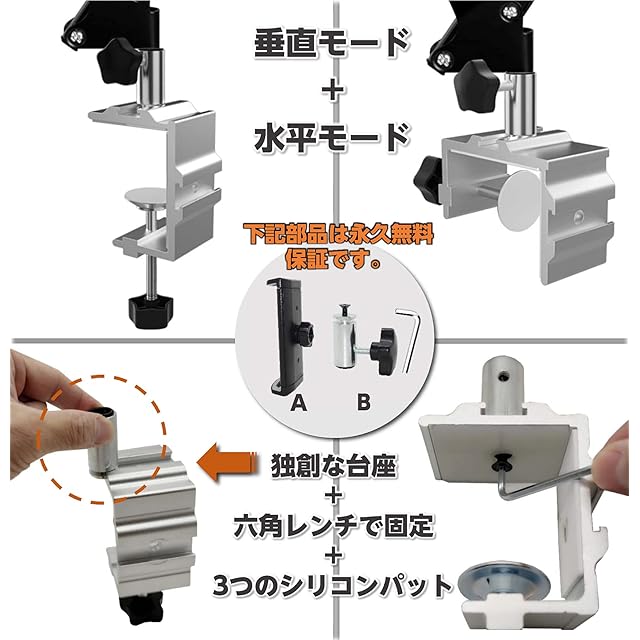 垂直モード
+
水平モード

下記部品は永久無料保証です。

A　B

独創な台座
+
六角レンチで固定
+
3つのシリコンパット