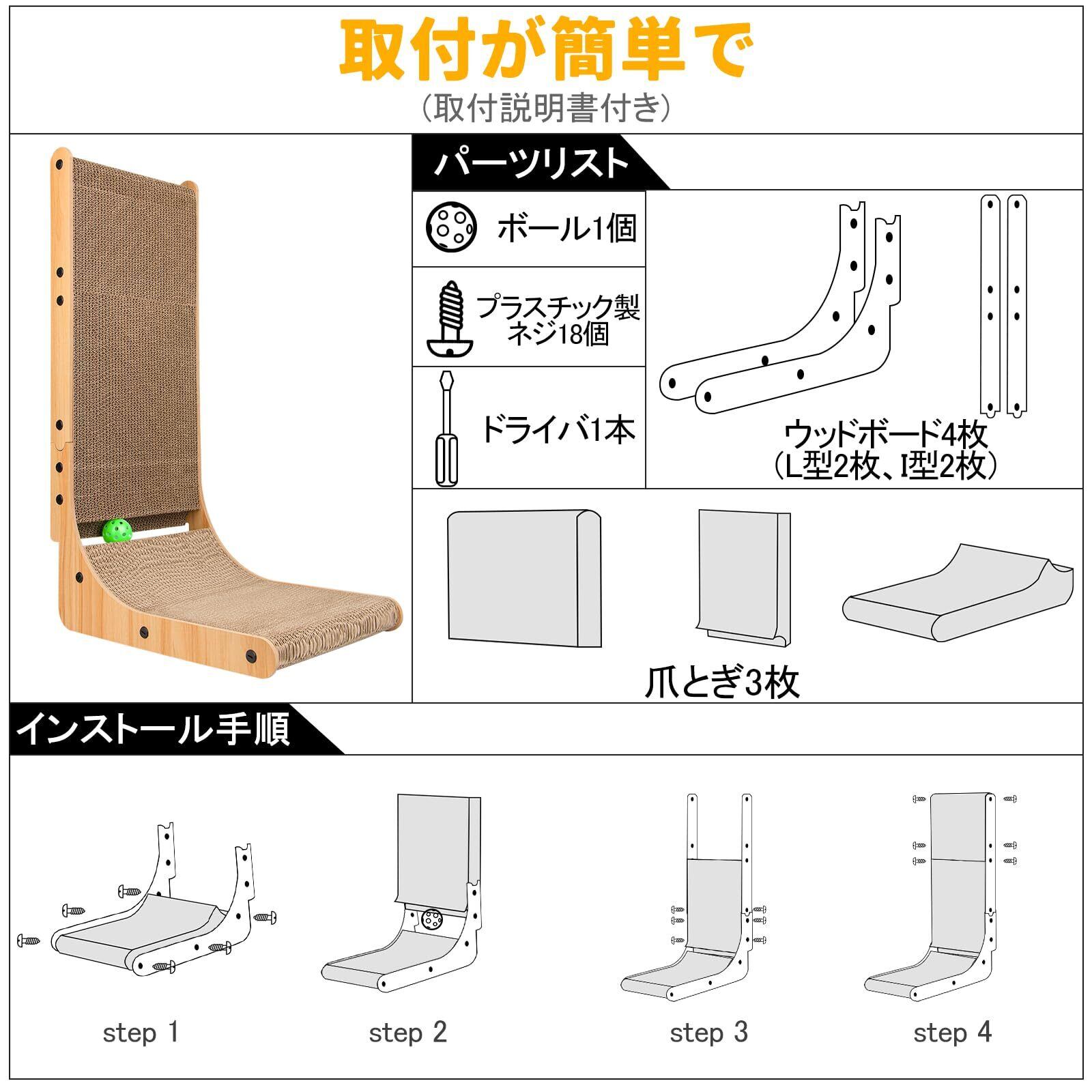 取付が簡単で
（取付説明書付き）

パーツリスト

ボール1個

プラスチック製ネジ18個

ドライバ1本

ウッドボード4枚
（L型2枚、I型2枚）

爪とぎ3枚

インストール手順

step 1

step 2

step 3

step 4