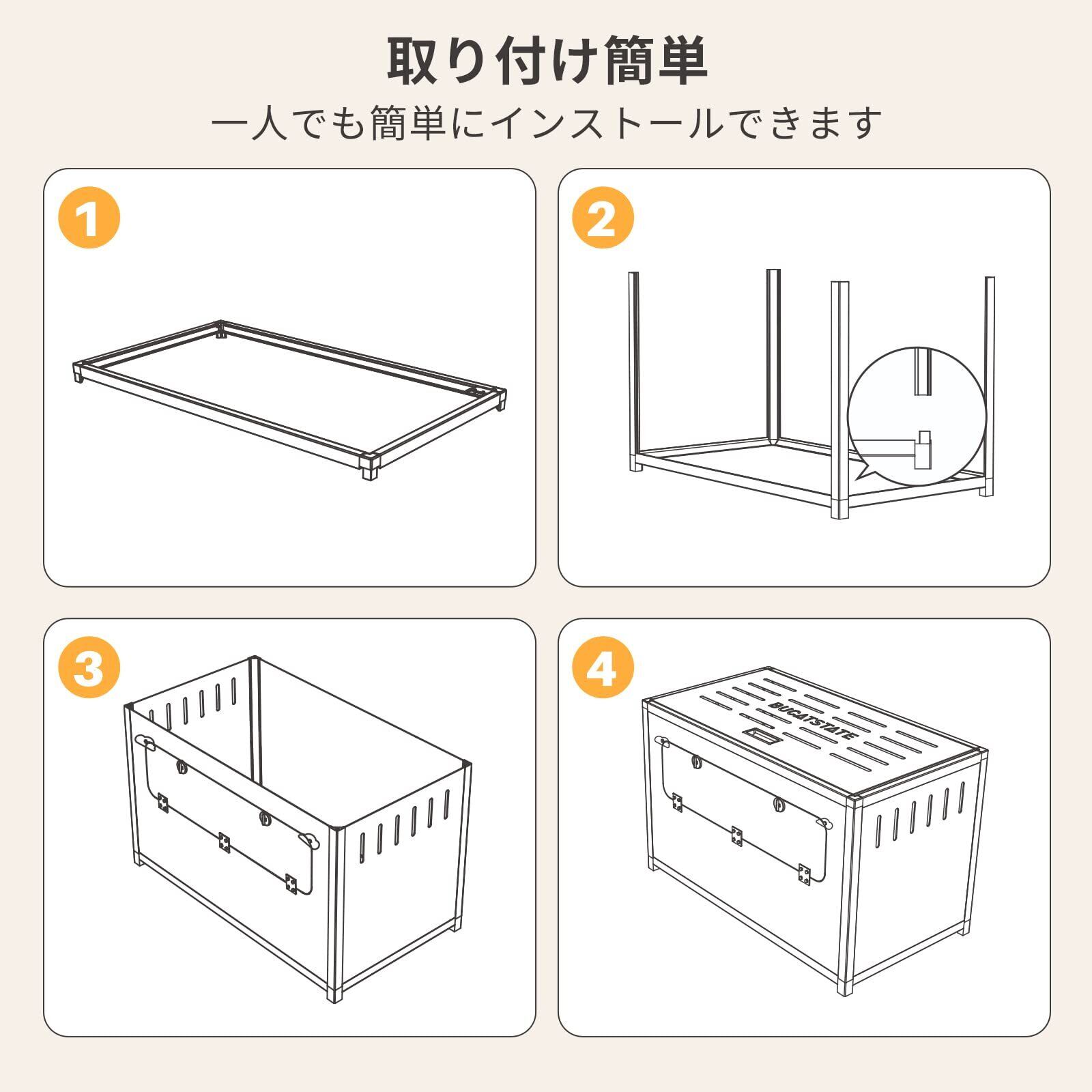 取り付け簡単

一人でも簡単にインストールできます

1

2

3

4

BUCATSTATE