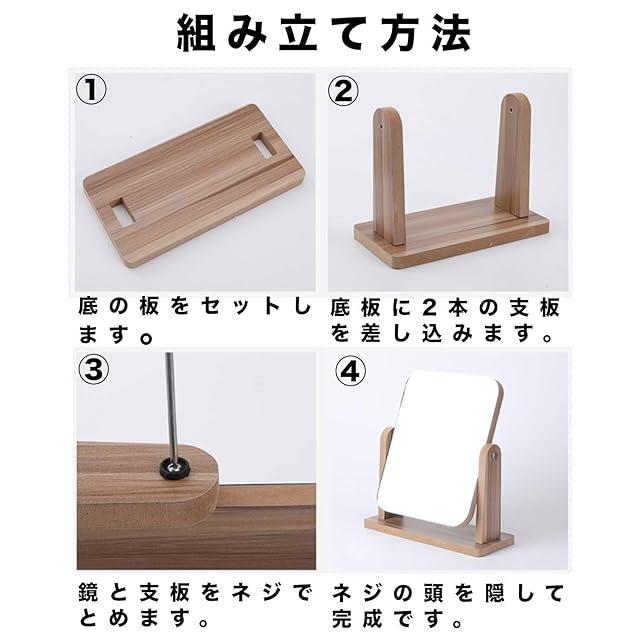 組み立て方法

①

底の板をセットします。

②

底板に2本の支板を差し込みます。

③

鏡と支板をネジでとめます。

④

ネジの頭を隠して完成です。