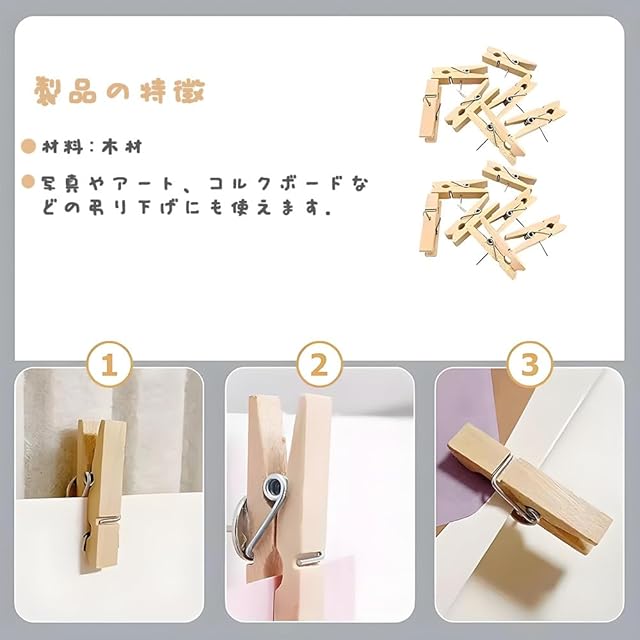 製品の特徴

材料：木材

写真やアート、コルクボードなどの吊り下げにも使えます。

1

2

3