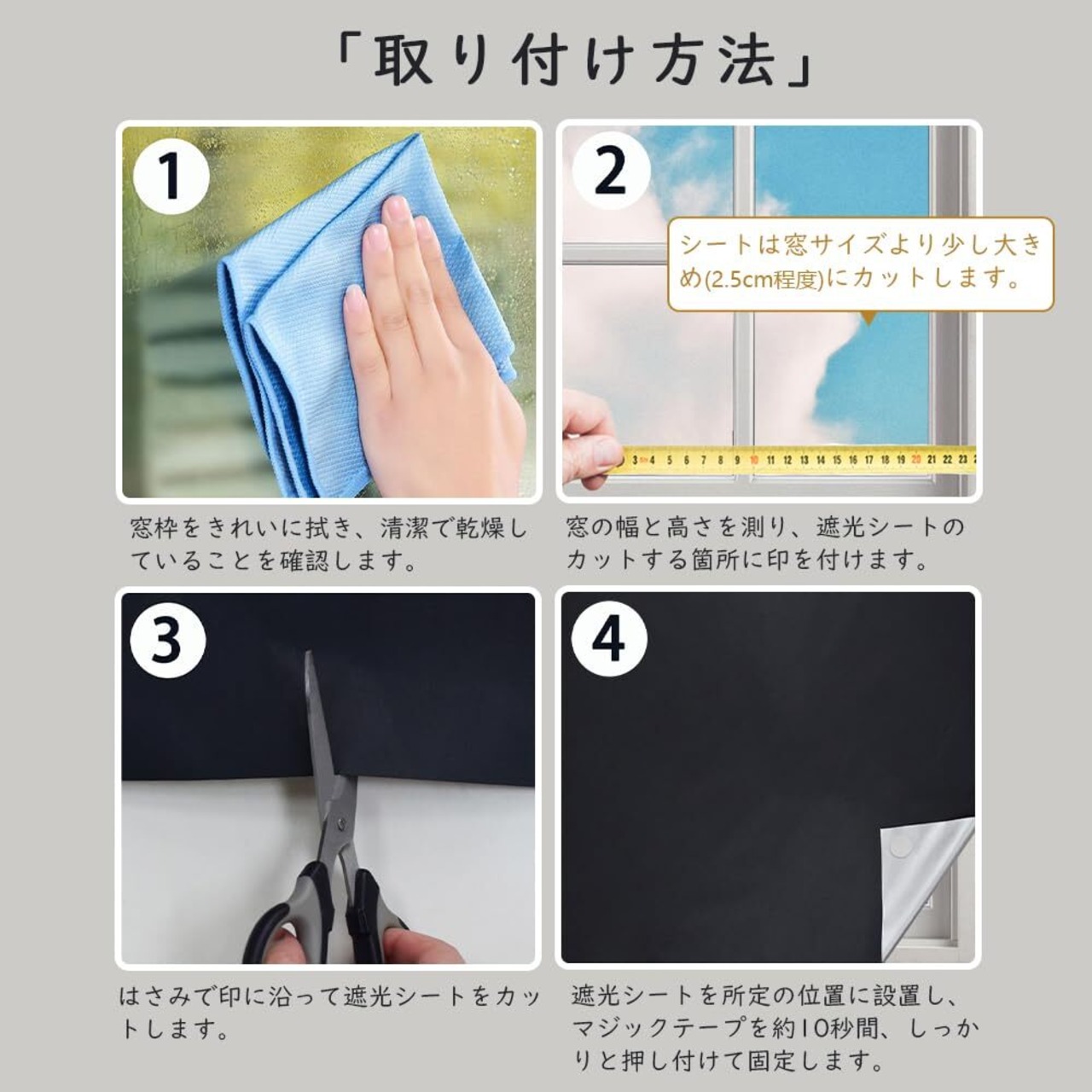 「取り付け方法」

1

窓枠をきれいに拭き、清潔で乾燥していることを確認します。

2

シートは窓サイズより少し大きめ(2.5cm程度)にカットします。

3 4 5 6 7 8 9 10 11 12 13 14 15 16 17 18 19 20 21 22 23

窓の幅と高さを測り、遮光シートのカットする箇所に印を付けます。

3

はさみで印に沿って遮光シートをカットします。

4

遮光シートを所定の位置に設置し、マジックテープを約10秒間、しっかりと押し付けて固定します。