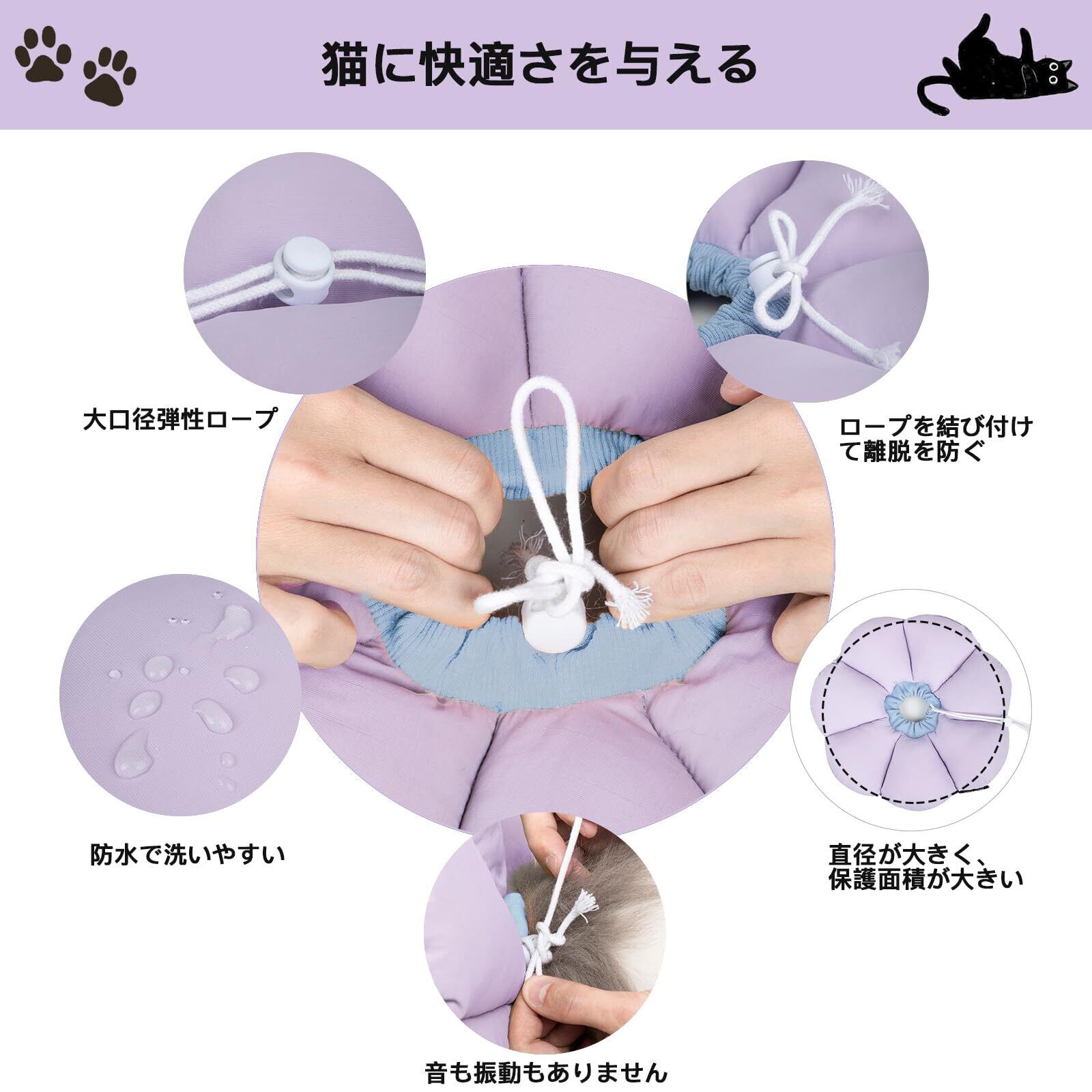 猫に快適さを与える

大口径弾性ロープ

ロープを結び付けて離脱を防ぐ

防水で洗いやすい

直径が大きく、保護面積が大きい

音も振動もありません