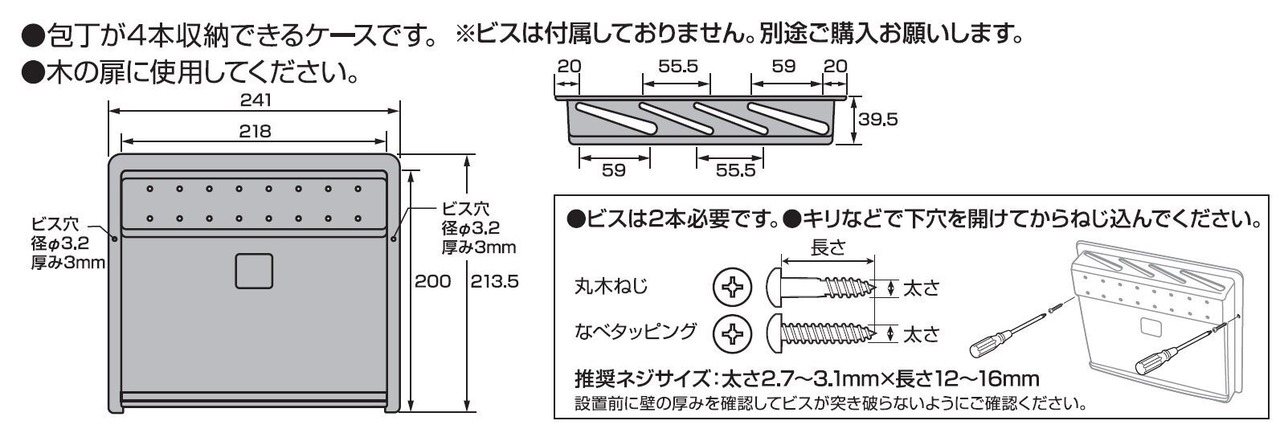 ●包丁が4本収納できるケースです。 ※ビスは付属しておりません。別途ご購入お願いします。

●木の扉に使用してください。

241

218

ビス穴
径φ3.2
厚み3mm

ビス穴
径φ3.2
厚み3mm

200

213.5

20 55.5 59 20

39.5

59 55.5

●ビスは2本必要です。●キリなどで下穴を開けてからねじ込んでください。

長さ

丸木ねじ

太さ

なべタッピング

太さ

推奨ネジサイズ：太さ2.7～3.1mm×長さ12～16mm

設置前に壁の厚みを確認してビスが突き破らないようにご確認ください。