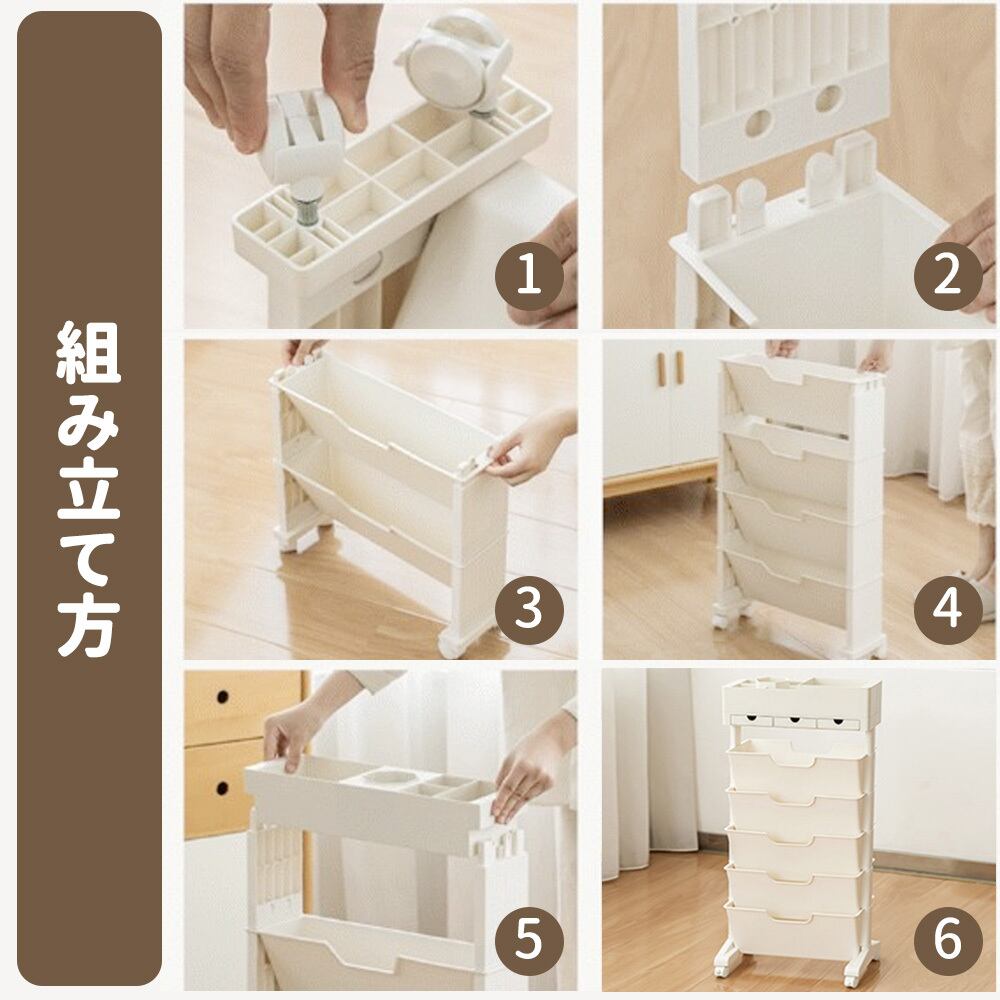 組み立て方

1

2

3

4

5

6