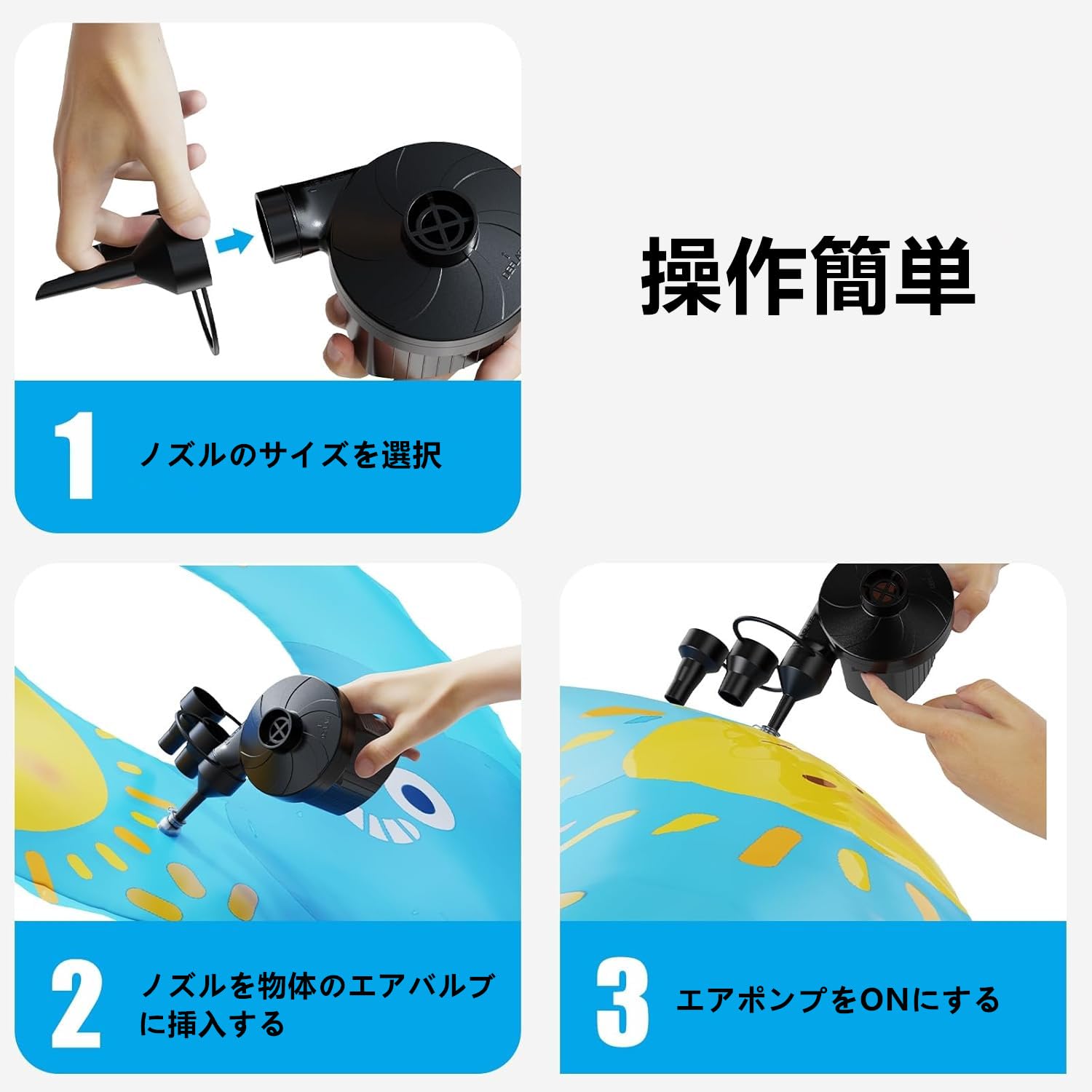 操作簡単

1 ノズルのサイズを選択

2 ノズルを物体のエアバルブに挿入する

3 エアポンプをONにする