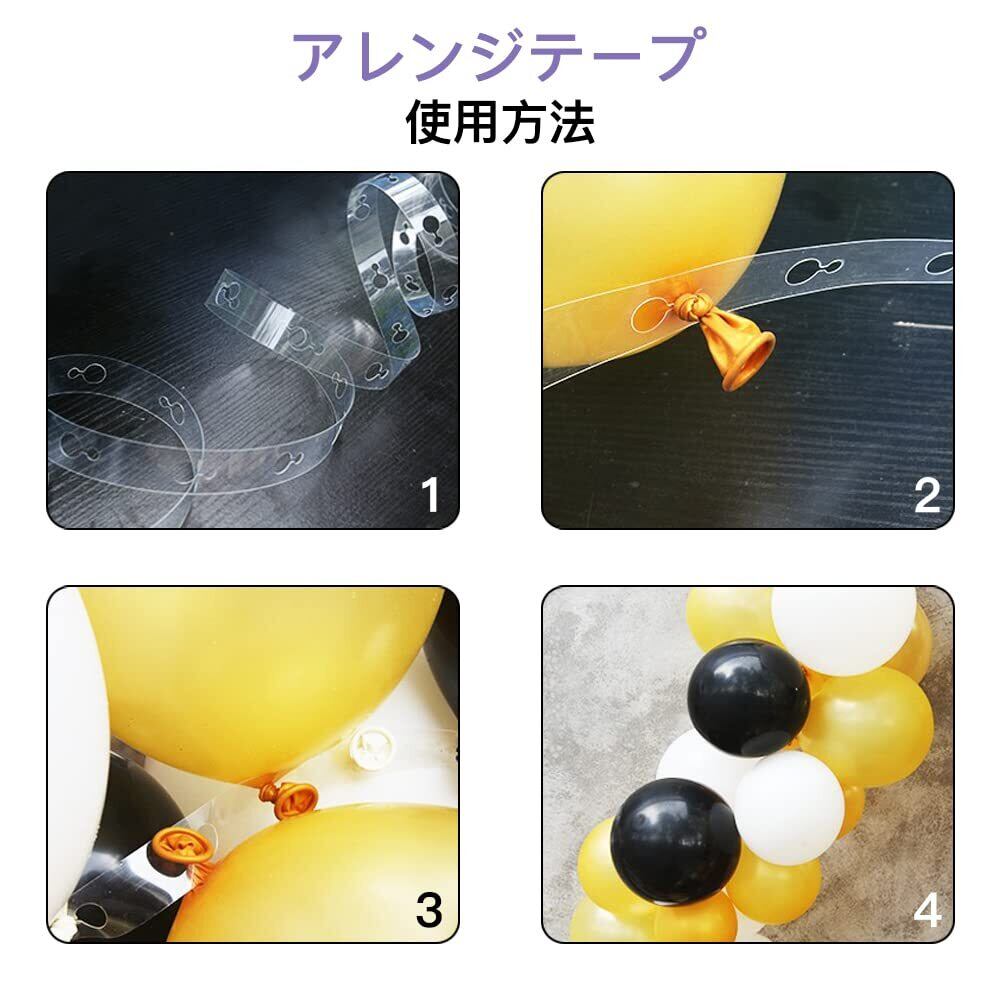 アレンジテープ
使用方法

1

2

3

4