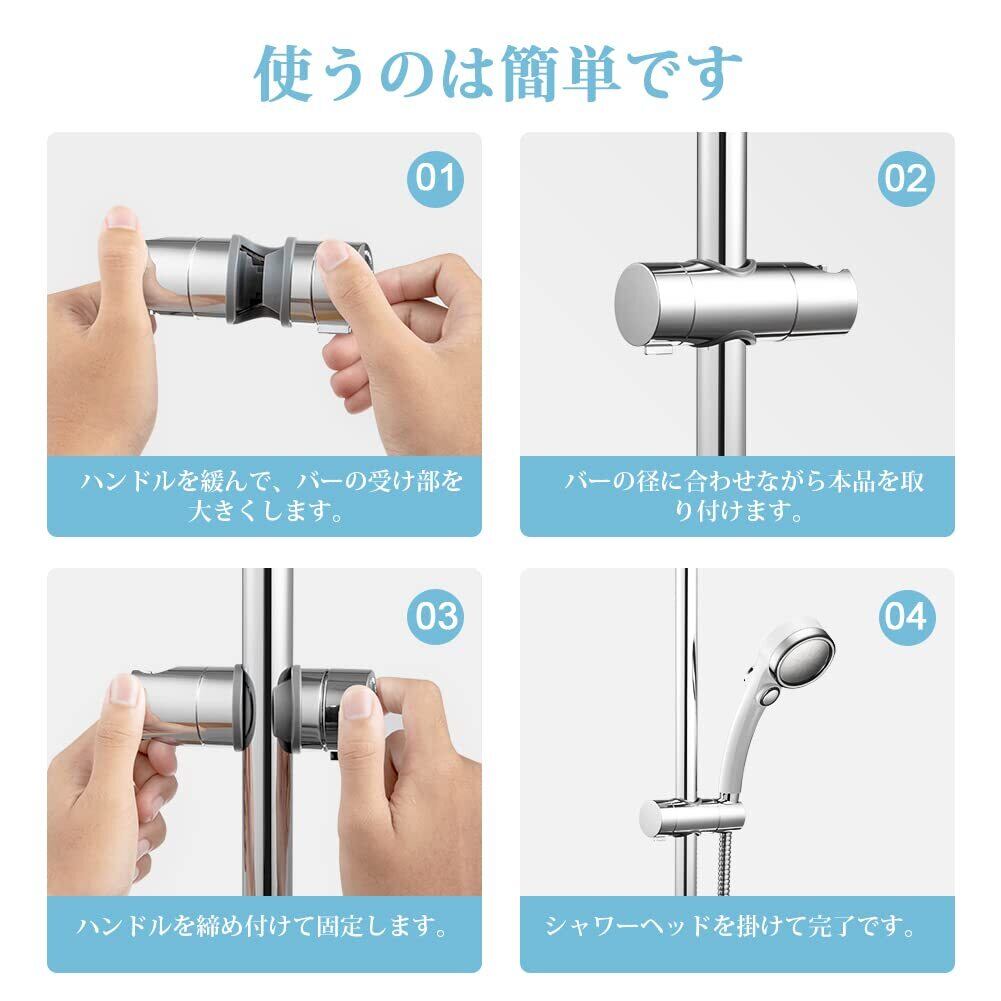 使うのは簡単です

01

ハンドルを緩んで、バーの受け部を大きくします。

02

バーの径に合わせながら本品を取り付けます。

03

ハンドルを締め付けて固定します。

04

シャワーヘッドを掛けて完了です。