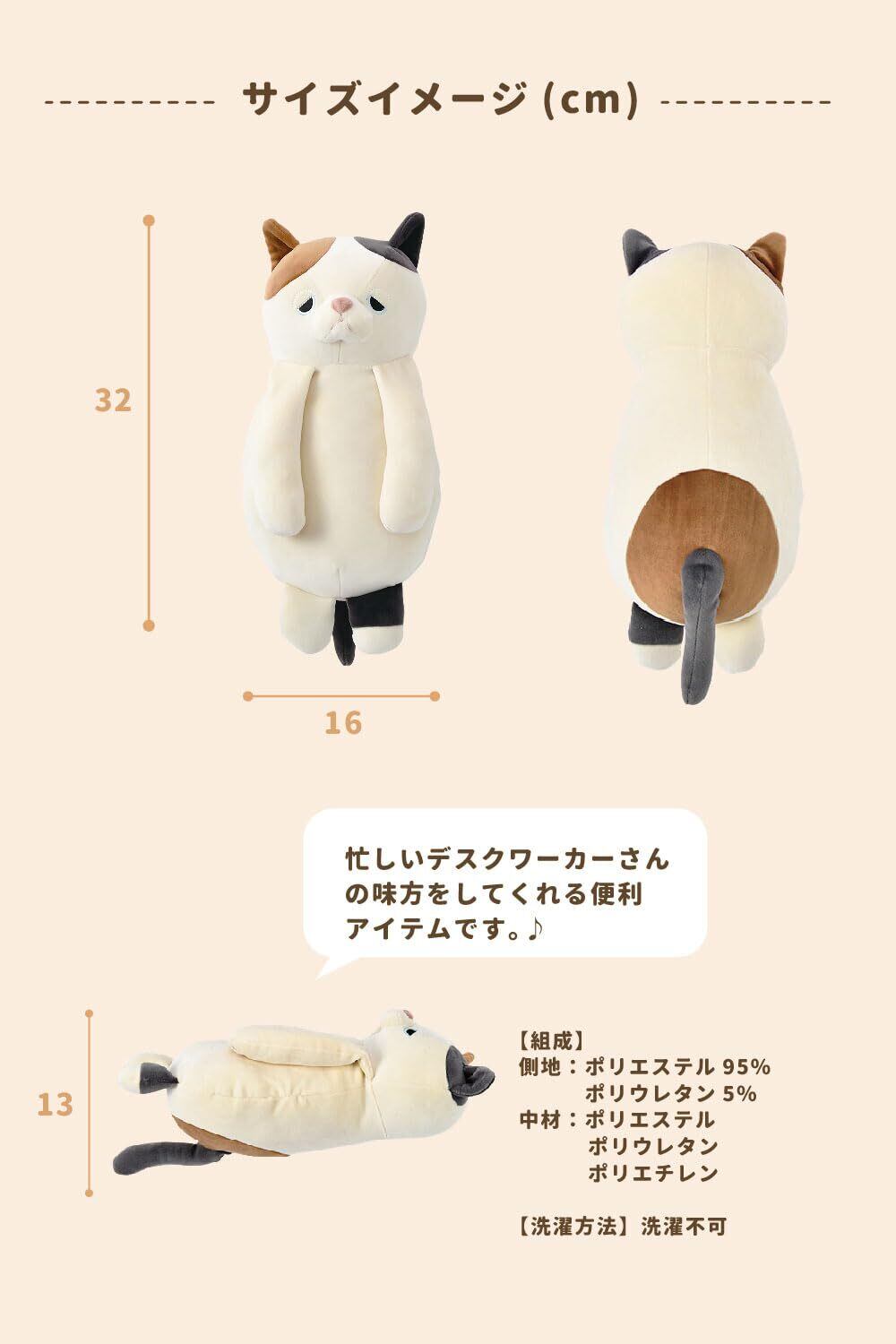 サイズイメージ (cm)

32

16

忙しいデスクワーカーさんの味方をしてくれる便利アイテムです。♪

13

【組成】
側地：ポリエステル 95%
ポリウレタン 5%
中材：ポリエステル
ポリウレタン
ポリエチレン

【洗濯方法】洗濯不可