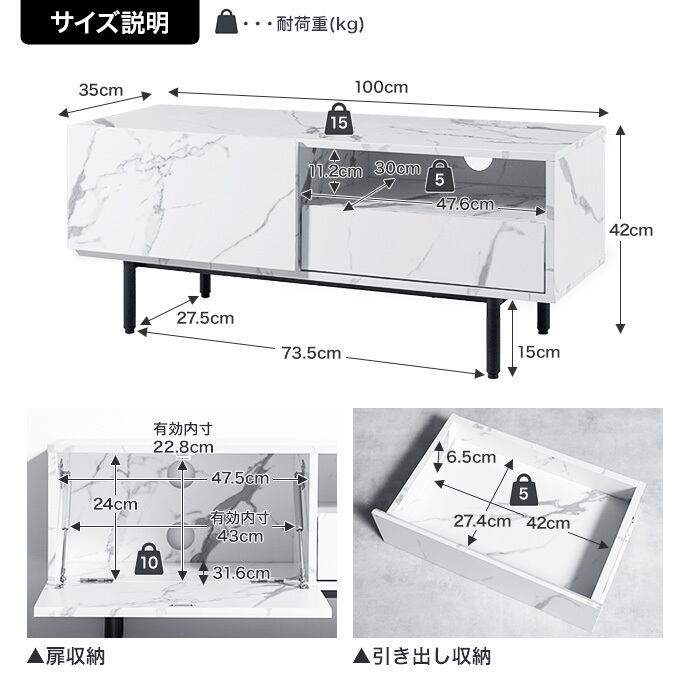 サイズ説明

・・・耐荷重(kg)

35cm
100cm
15
11.2cm
30cm
5
47.6cm
42cm
27.5cm
73.5cm
15cm

有効内寸
22.8cm
47.5cm
24cm
有効内寸
43cm
10
31.6cm

▲扉収納

6.5cm
5
27.4cm
42cm

▲引き出し収納