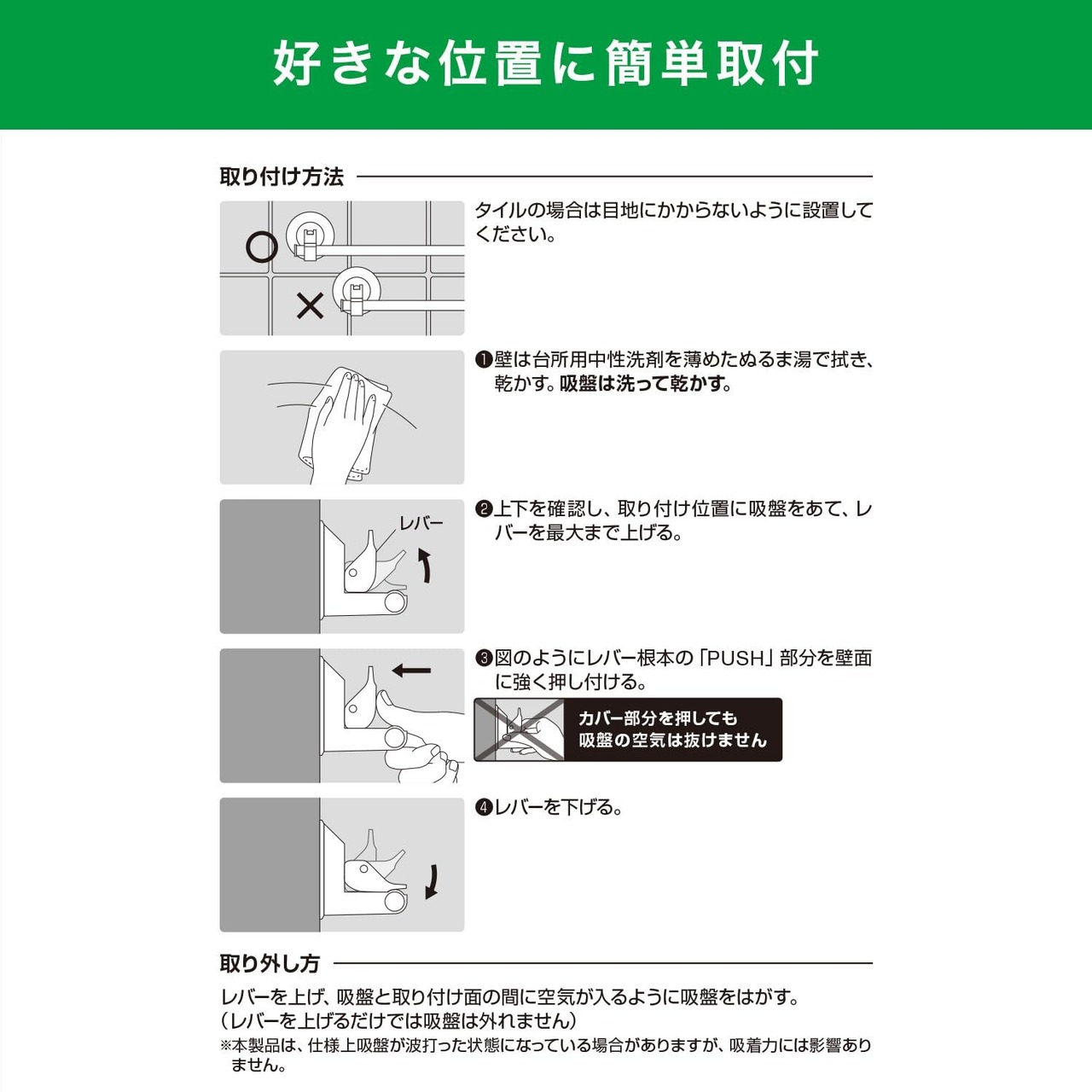 好きな位置に簡単取付

取り付け方法

○

×

タイルの場合は目地にかからないように設置してください。

❶壁は台所用中性洗剤を薄めたぬるま湯で拭き、乾かす。吸盤は洗って乾かす。

レバー

❷上下を確認し、取り付け位置に吸盤をあて、レバーを最大まで上げる。

❸図のようにレバー根本の「PUSH」部分を壁面に強く押し付ける。

カバー部分を押しても吸盤の空気は抜けません

❹レバーを下げる。

取り外し方

レバーを上げ、吸盤と取り付け面の間に空気が入るように吸盤をはがす。
(レバーを上げるだけでは吸盤は外れません)
※本製品は、仕様上吸盤が波打った状態になっている場合がありますが、吸着力には影響ありません。