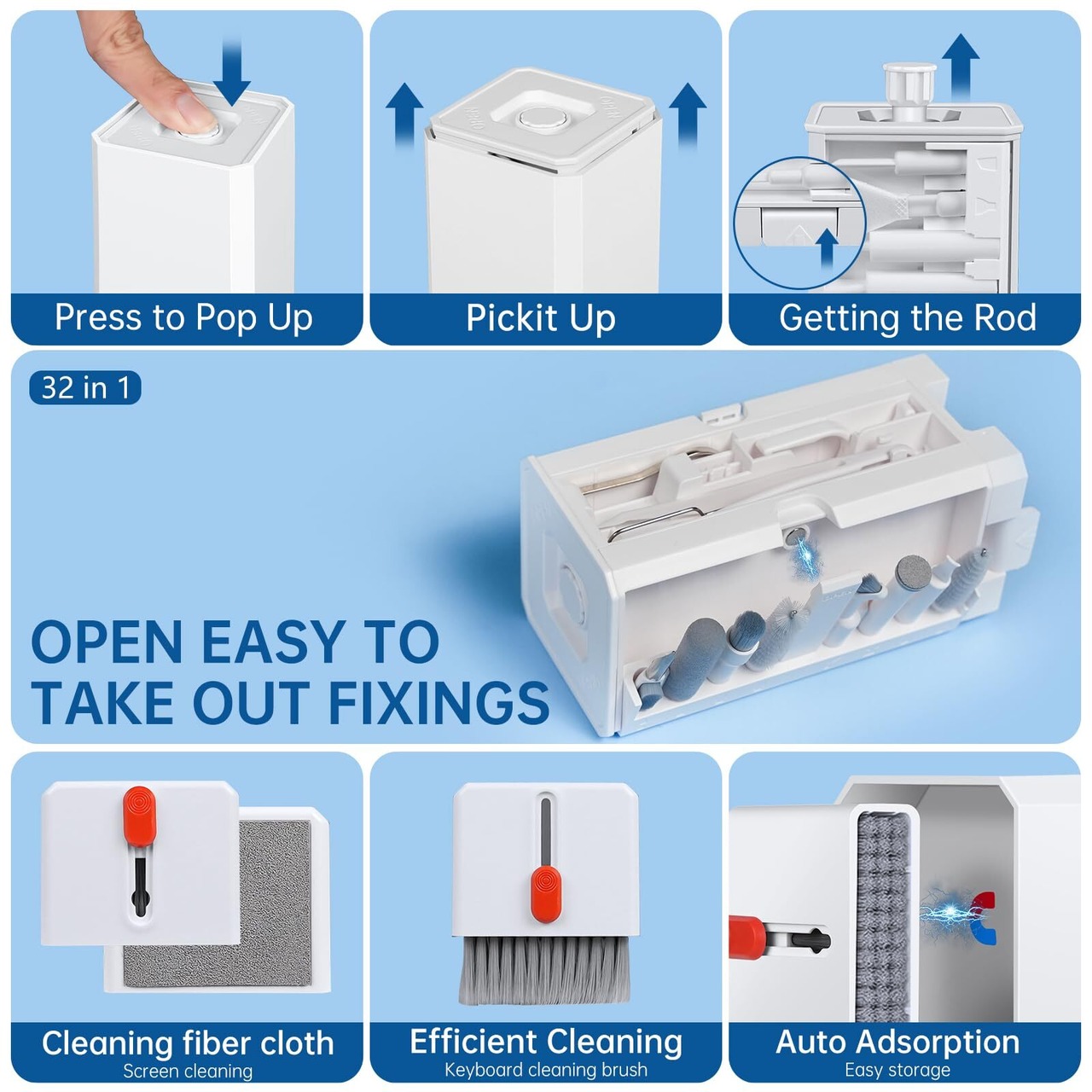 Press to Pop Up

Pickit Up

Getting the Rod

32 in 1

OPEN EASY TO TAKE OUT FIXINGS

Cleaning fiber cloth
Screen cleaning

Efficient Cleaning
Keyboard cleaning brush

Auto Adsorption
Easy storage