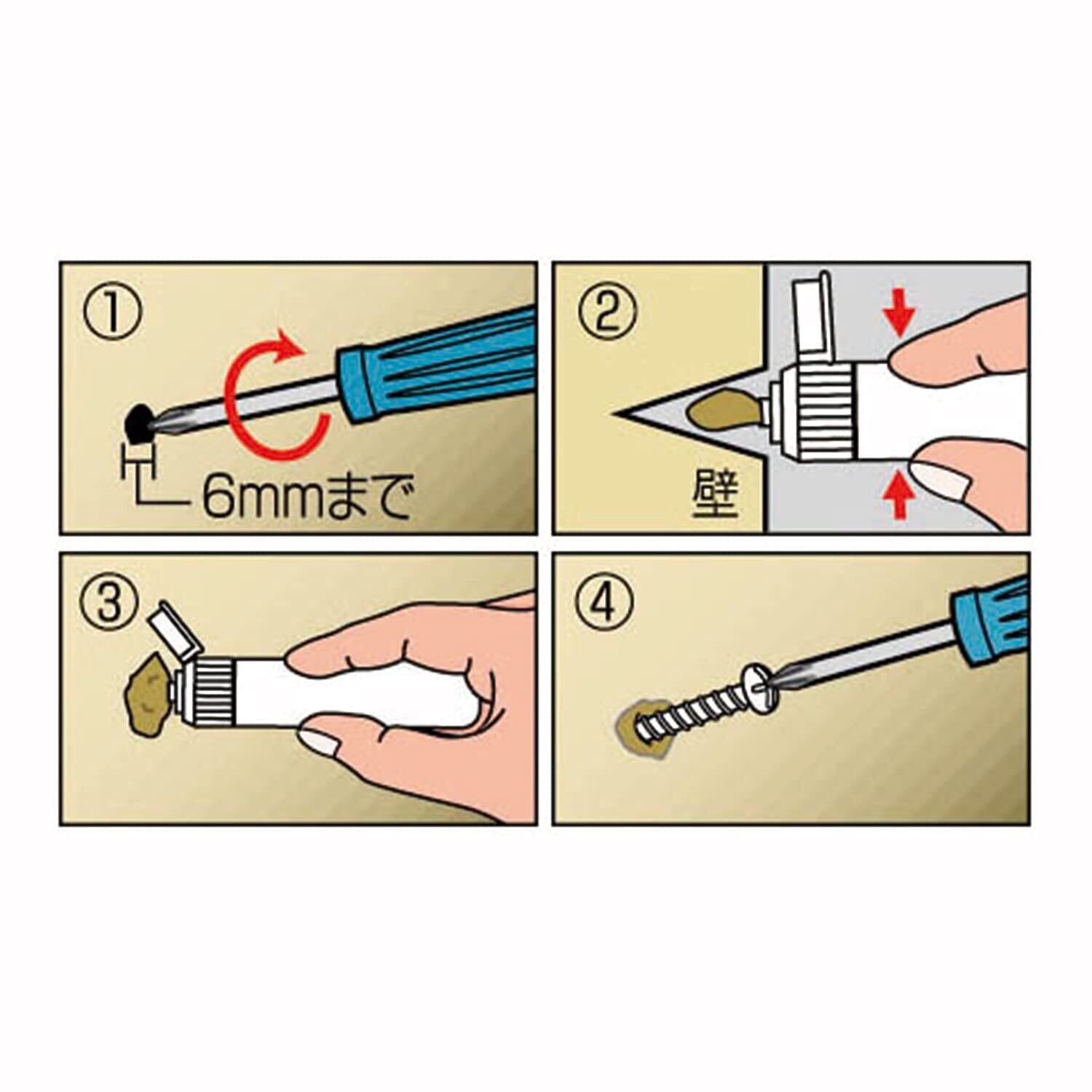 ①
6mmまで

②
壁

③

④