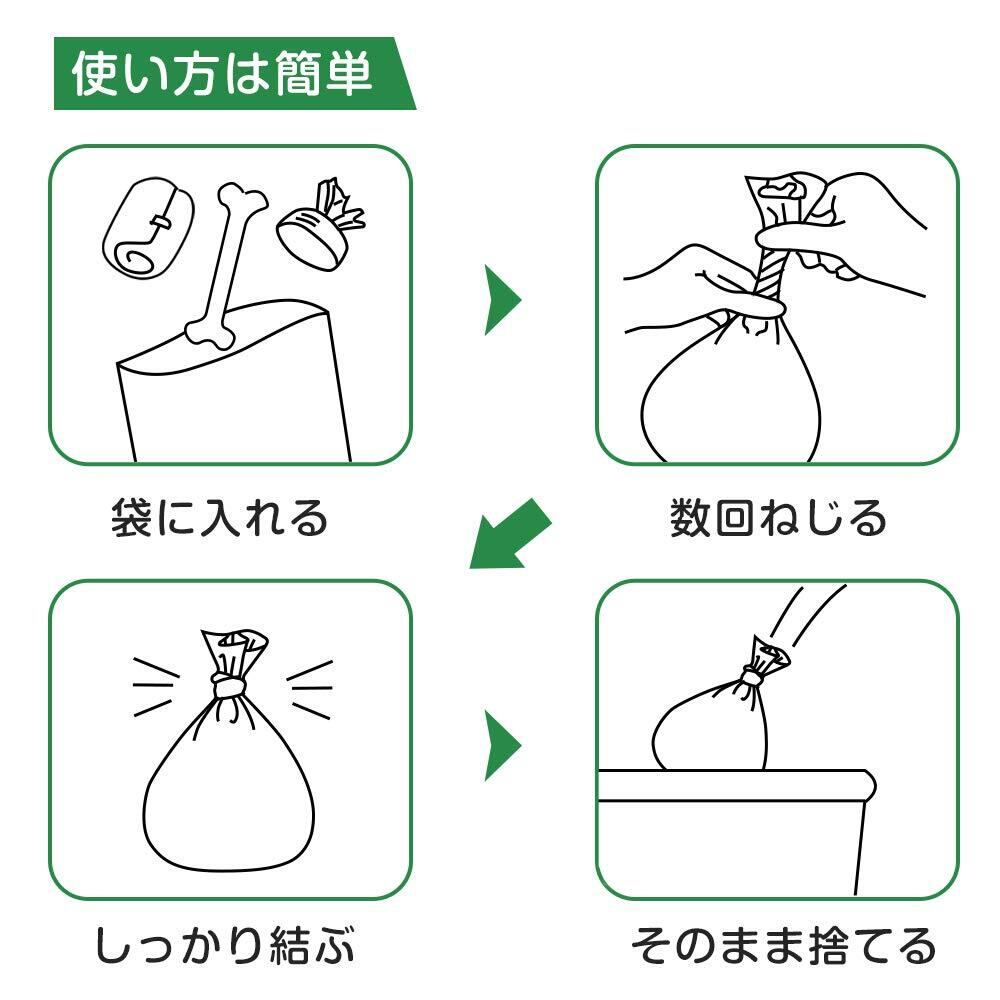 使い方は簡単

袋に入れる

数回ねじる

しっかり結ぶ

そのまま捨てる