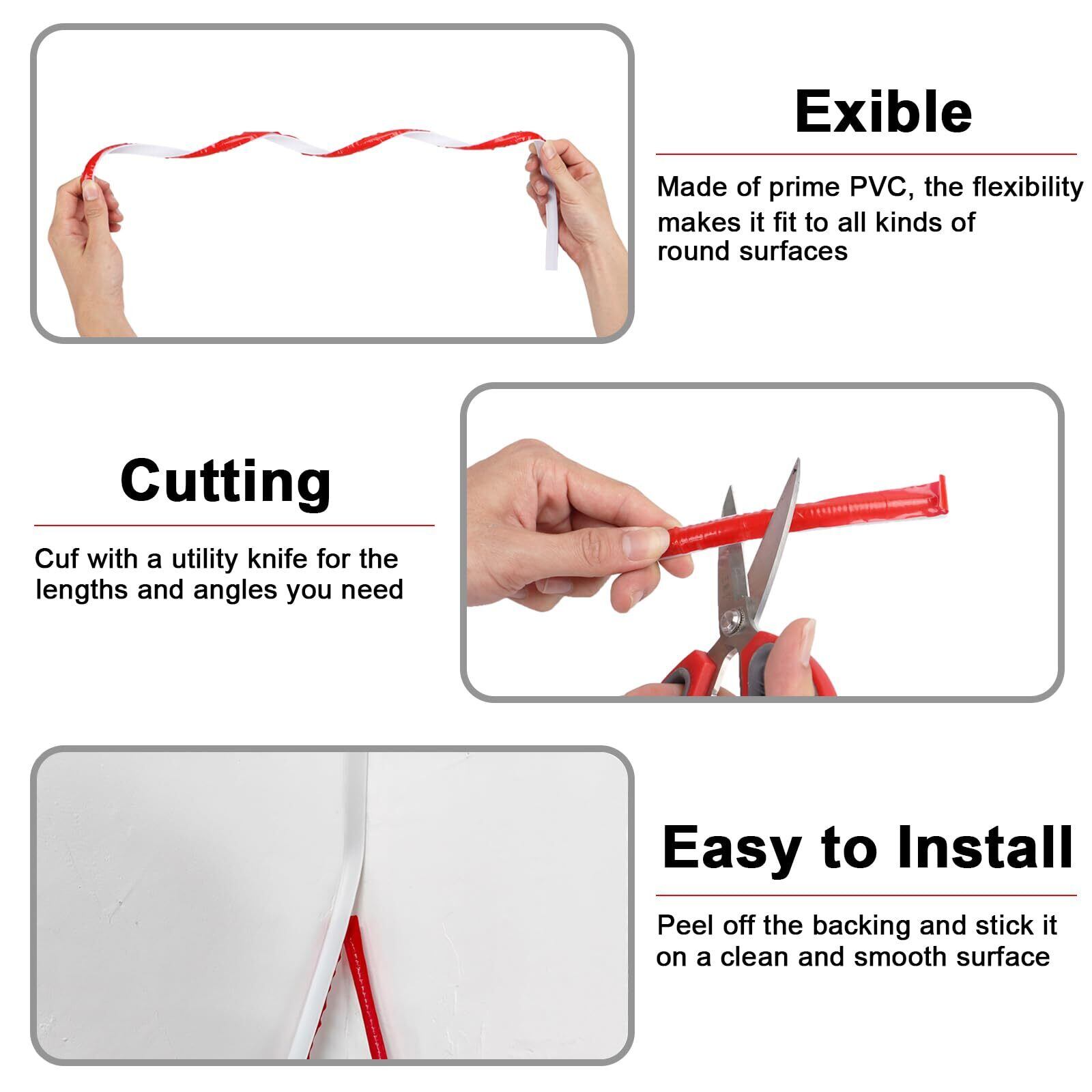 Exible

Made of prime PVC, the flexibility makes it fit to all kinds of round surfaces

Cutting

Cuf with a utility knife for the lengths and angles you need

Easy to Install

Peel off the backing and stick it on a clean and smooth surface